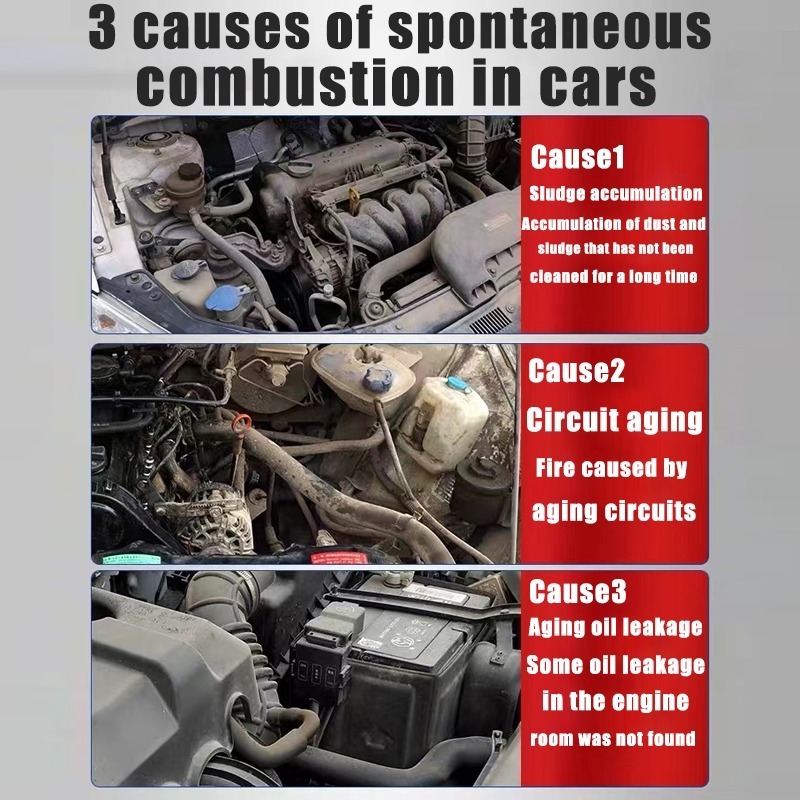 3 causes of spontaneous combustion in cars

Cause1
Sludge accumulation
Accumulation of dust and sludge that has not been cleaned for a long time

Cause2
Circuit aging
Fire caused by aging circuits

Cause3
Aging oil leakage
Some oil leakage in the engine room was not found