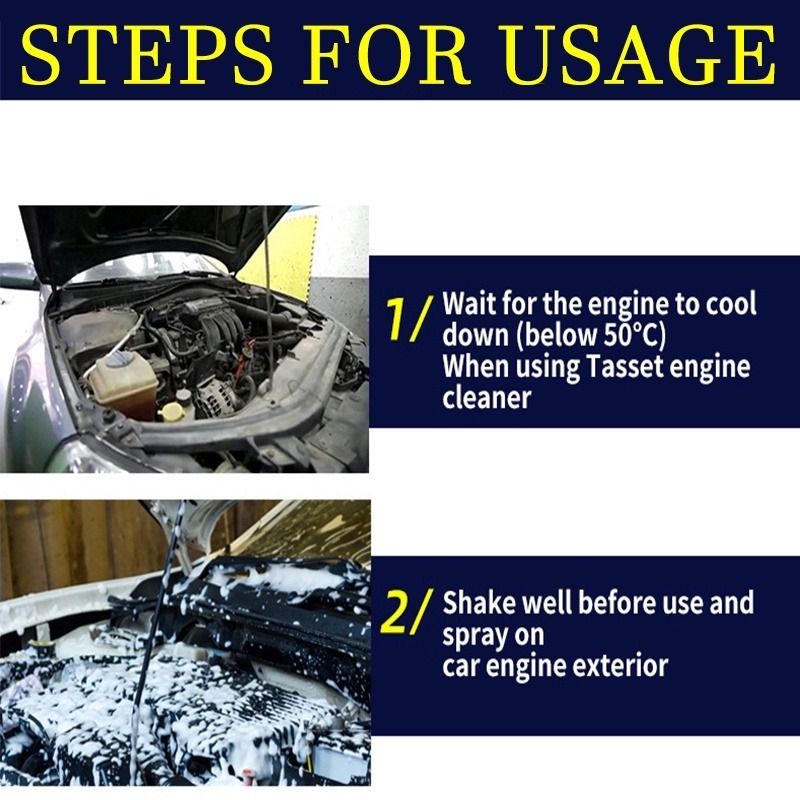 STEPS FOR USAGE

1/ Wait for the engine to cool down (below 50°C)
When using Tasset engine cleaner

2/ Shake well before use and spray on
car engine exterior