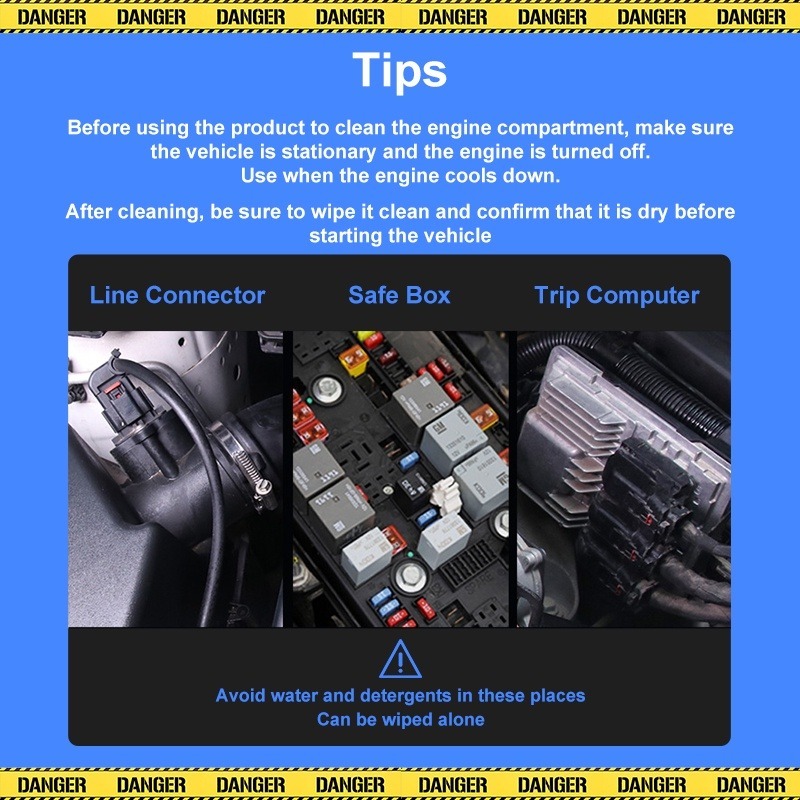 DANGER DANGER DANGER DANGER DANGER DANGER DANGER DANGER

Tips

Before using the product to clean the engine compartment, make sure the vehicle is stationary and the engine is turned off.
Use when the engine cools down.

After cleaning, be sure to wipe it clean and confirm that it is dry before starting the vehicle

Line Connector

Safe Box

Trip Computer

Avoid water and detergents in these places
Can be wiped alone

DANGER DANGER DANGER DANGER DANGER DANGER DANGER DANGER