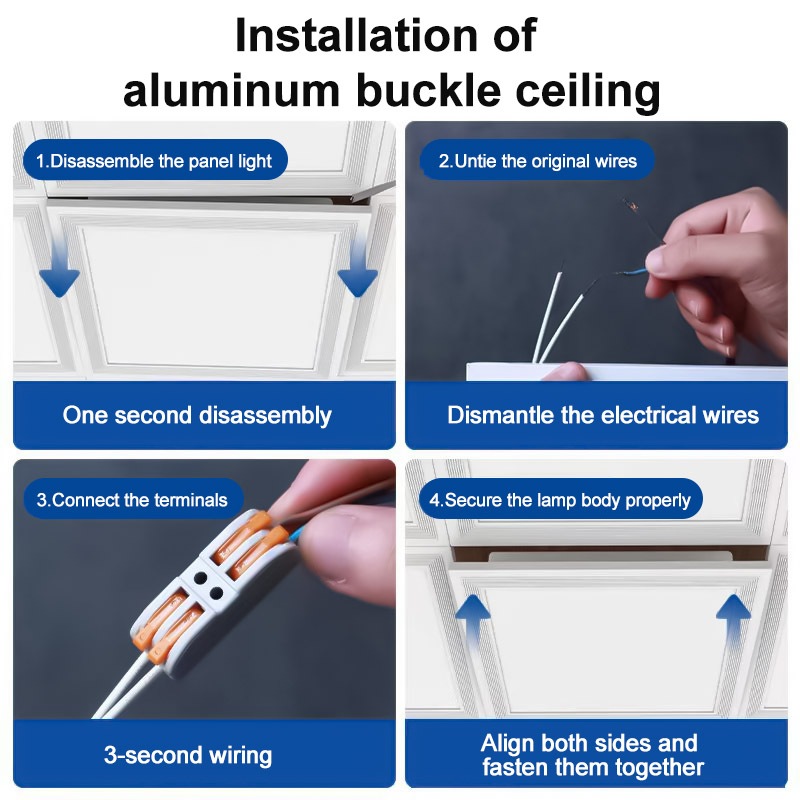 Installation of aluminum buckle ceiling

1.Disassemble the panel light

One second disassembly

2.Untie the original wires

Dismantle the electrical wires

3.Connect the terminals

3-second wiring

4.Secure the lamp body properly

Align both sides and fasten them together