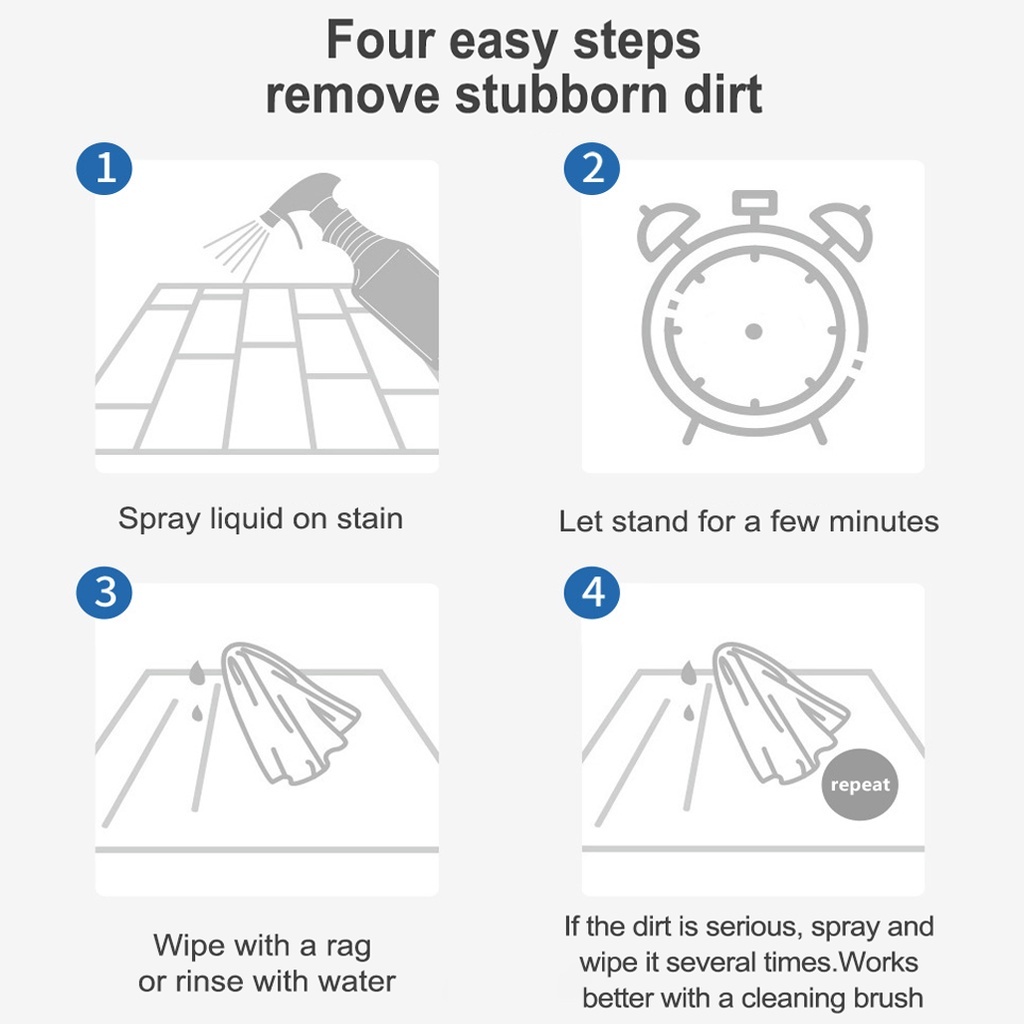 Four easy steps remove stubborn dirt

1

Spray liquid on stain

2

Let stand for a few minutes

3

Wipe with a rag or rinse with water

4

repeat

If the dirt is serious, spray and wipe it several times.Works better with a cleaning brush