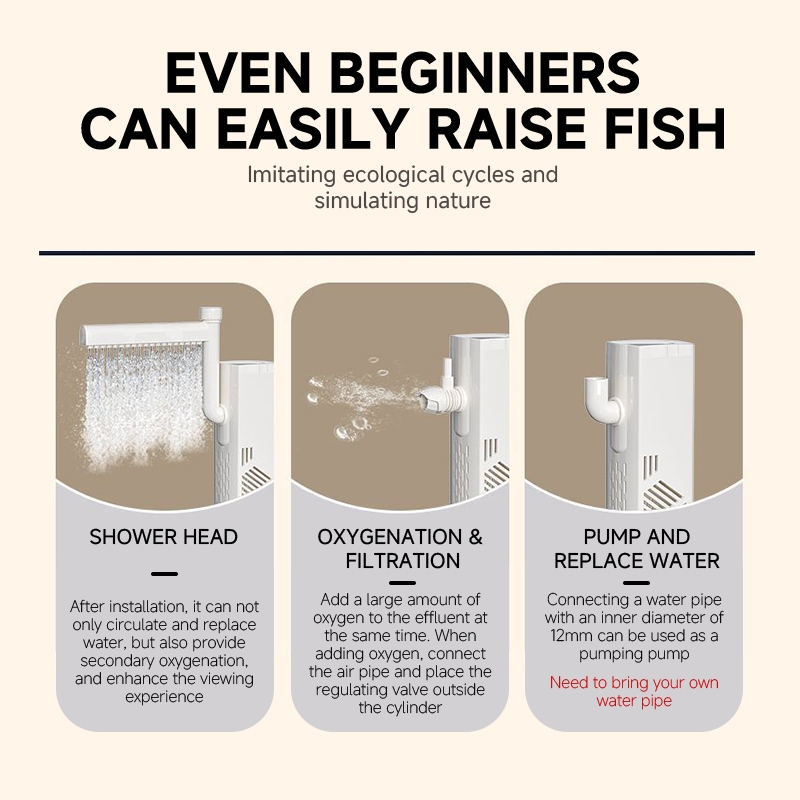 EVEN BEGINNERS CAN EASILY RAISE FISH

Imitating ecological cycles and simulating nature

SHOWER HEAD

After installation, it can not only circulate and replace water, but also provide secondary oxygenation, and enhance the viewing experience

OXYGENATION & FILTRATION

Add a large amount of oxygen to the effluent at the same time. When adding oxygen, connect the air pipe and place the regulating valve outside the cylinder

PUMP AND REPLACE WATER

Connecting a water pipe with an inner diameter of 12mm can be used as a pumping pump

Need to bring your own water pipe