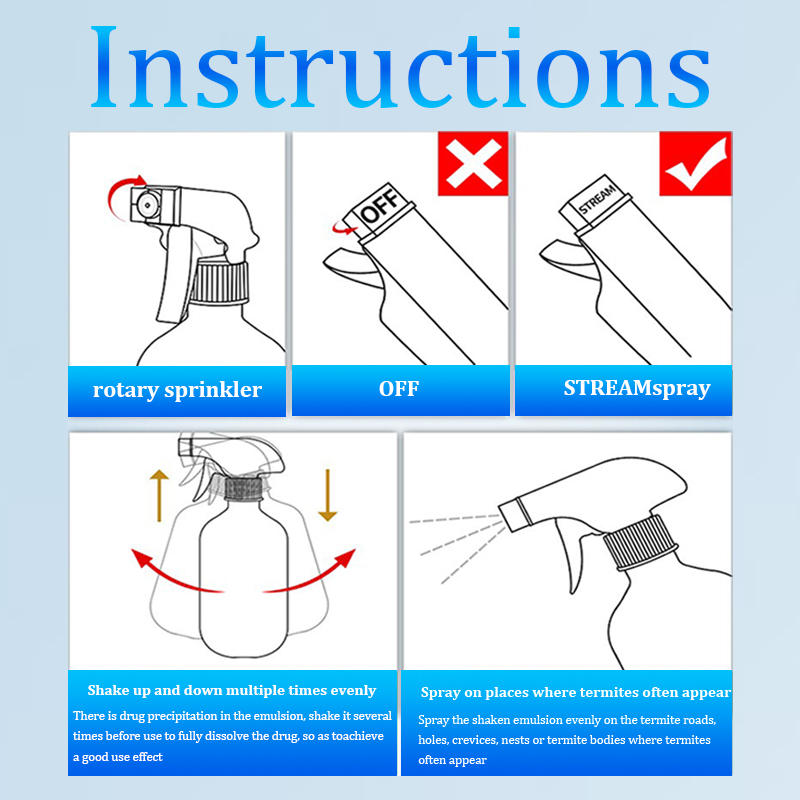 Instructions

rotary sprinkler

OFF

OFF

STREAM

STREAMspray

Shake up and down multiple times evenly

There is drug precipitation in the emulsion, shake it several times before use to fully dissolve the drug, so as toachieve a good use effect

Spray on places where termites often appear

Spray the shaken emulsion evenly on the termite roads, holes, crevices, nests or termite bodies where termites often appear