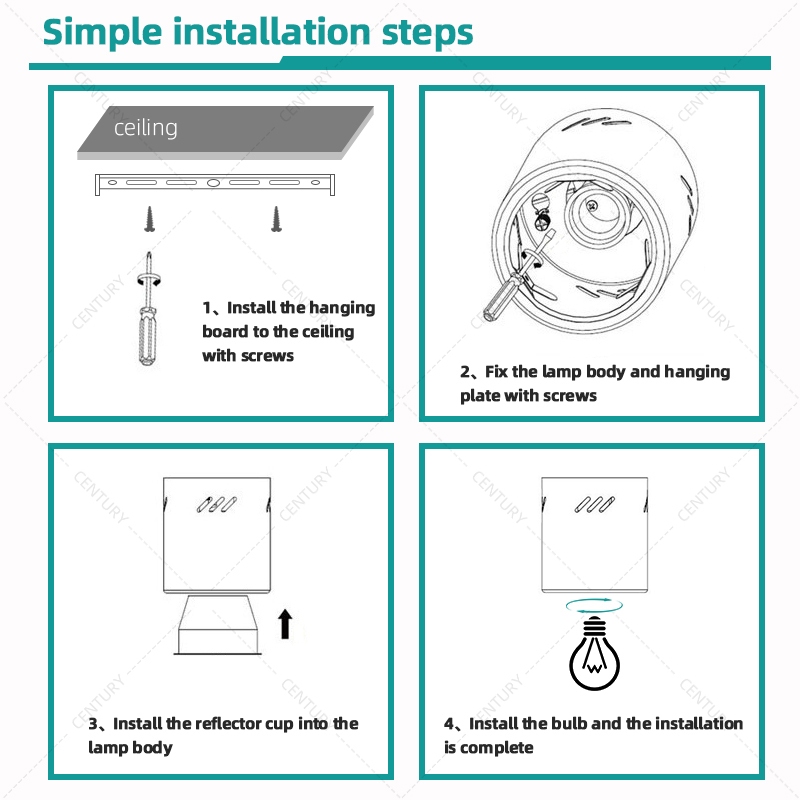 Simple installation steps

ceiling

1、Install the hanging board to the ceiling with screws

2、Fix the lamp body and hanging plate with screws

3、Install the reflector cup into the lamp body

4、Install the bulb and the installation is complete

CENTURY