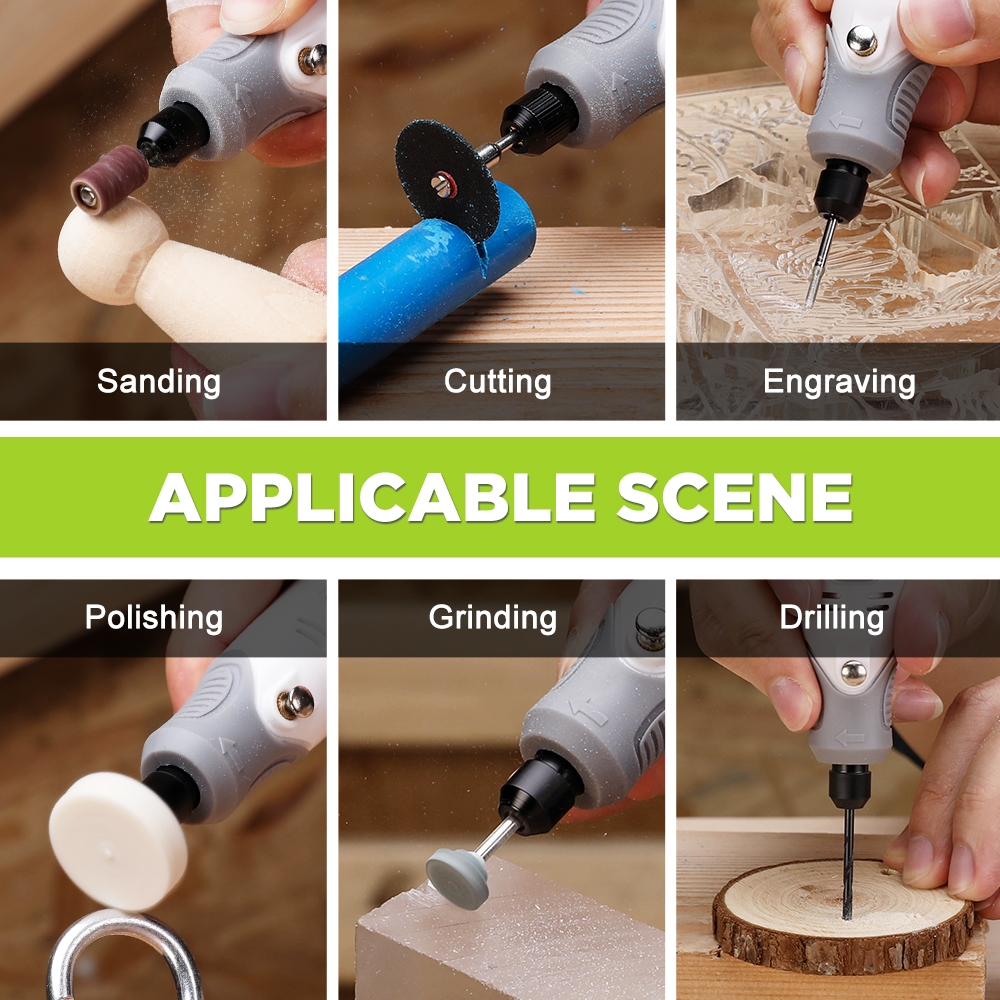 Sanding

Cutting

Engraving

APPLICABLE SCENE

Polishing

Grinding

Drilling