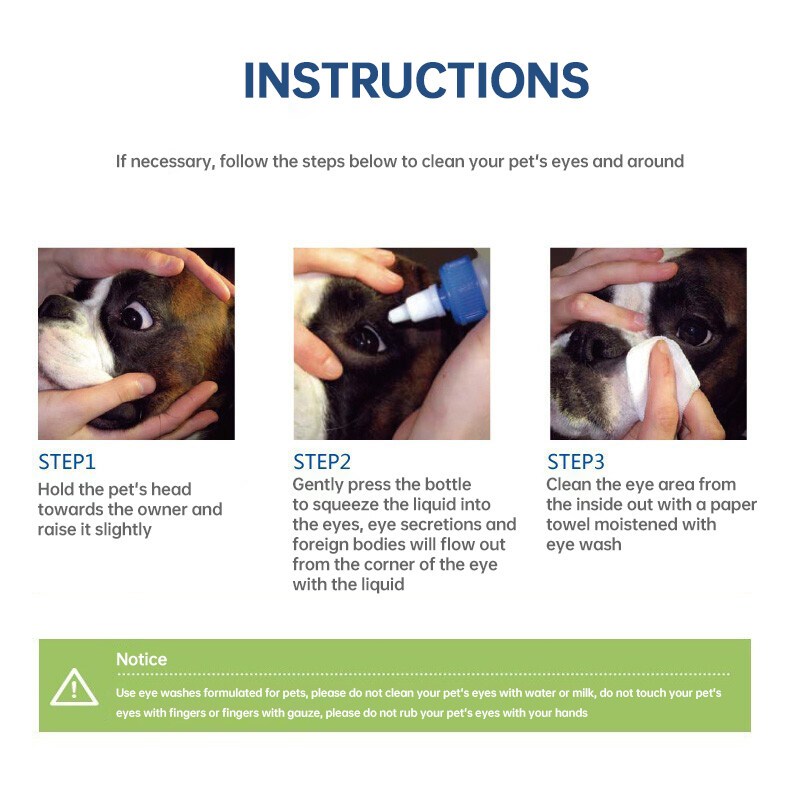 INSTRUCTIONS

If necessary, follow the steps below to clean your pet's eyes and around

STEP1
Hold the pet's head towards the owner and raise it slightly

STEP2
Gently press the bottle to squeeze the liquid into the eyes, eye secretions and foreign bodies will flow out from the corner of the eye with the liquid

STEP3
Clean the eye area from the inside out with a paper towel moistened with eye wash

Notice
Use eye washes formulated for pets, please do not clean your pet's eyes with water or milk, do not touch your pet's eyes with fingers or fingers with gauze, please do not rub your pet's eyes with your hands