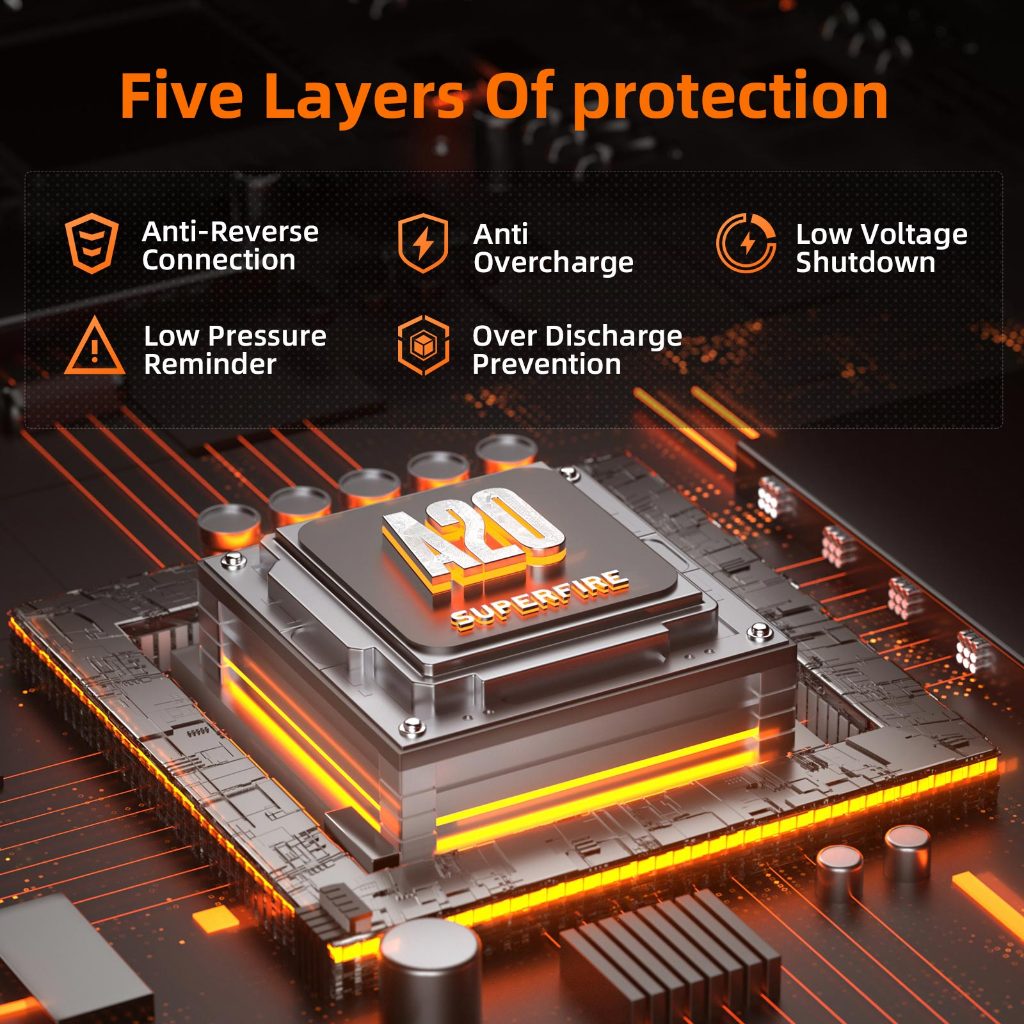 Five Layers Of protection

Anti-Reverse Connection

Anti Overcharge

Low Voltage Shutdown

Low Pressure Reminder

Over Discharge Prevention

A20

SUPERFIRE