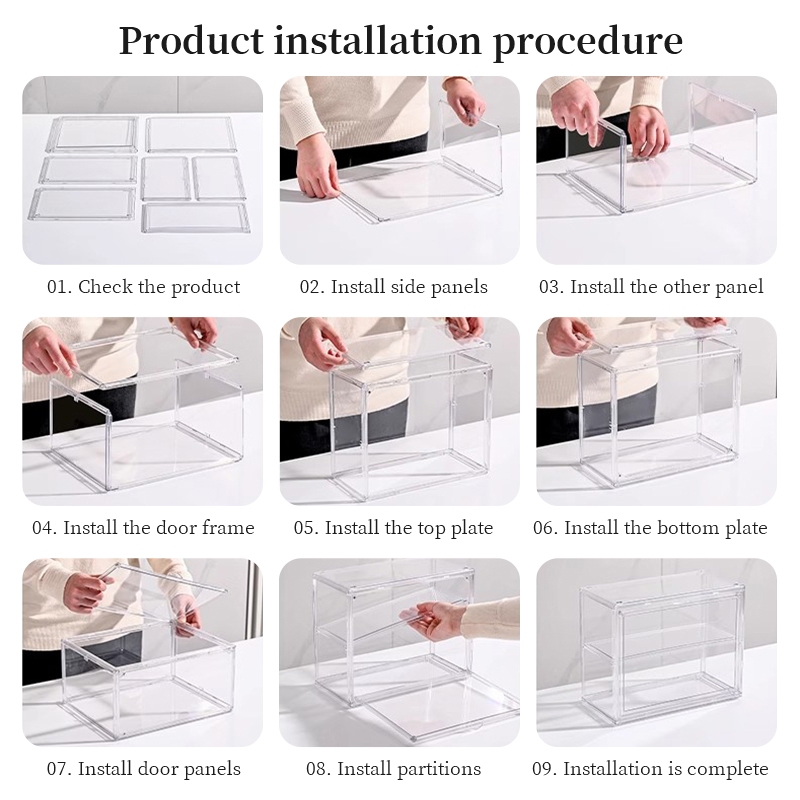 Product installation procedure

01. Check the product

02. Install side panels

03. Install the other panel

04. Install the door frame

05. Install the top plate

06. Install the bottom plate

07. Install door panels

08. Install partitions

09. Installation is complete