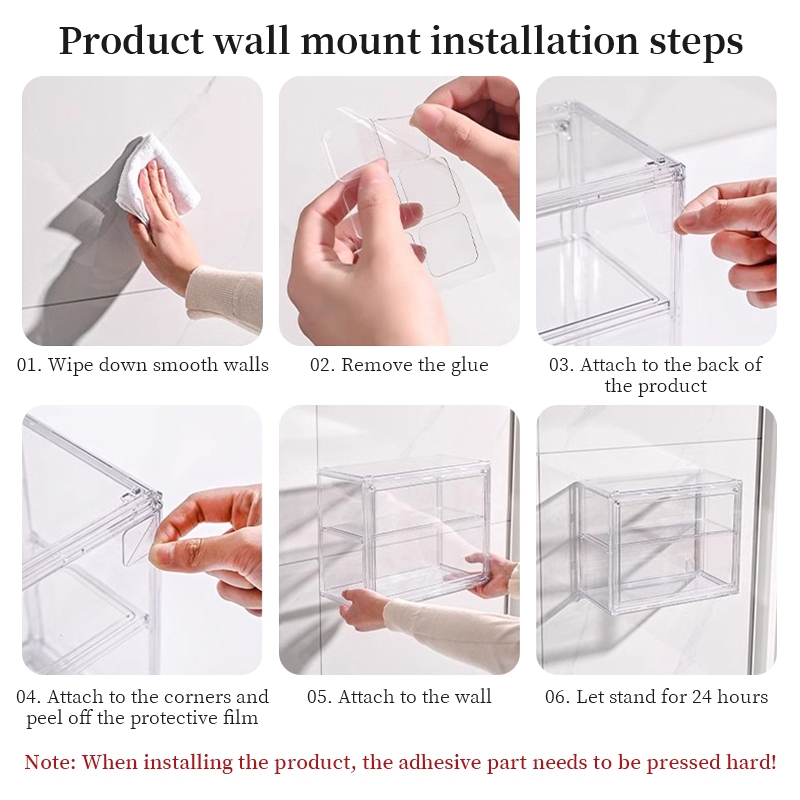 Product wall mount installation steps

01. Wipe down smooth walls

02. Remove the glue

03. Attach to the back of the product

04. Attach to the corners and peel off the protective film

05. Attach to the wall

06. Let stand for 24 hours

Note: When installing the product, the adhesive part needs to be pressed hard!