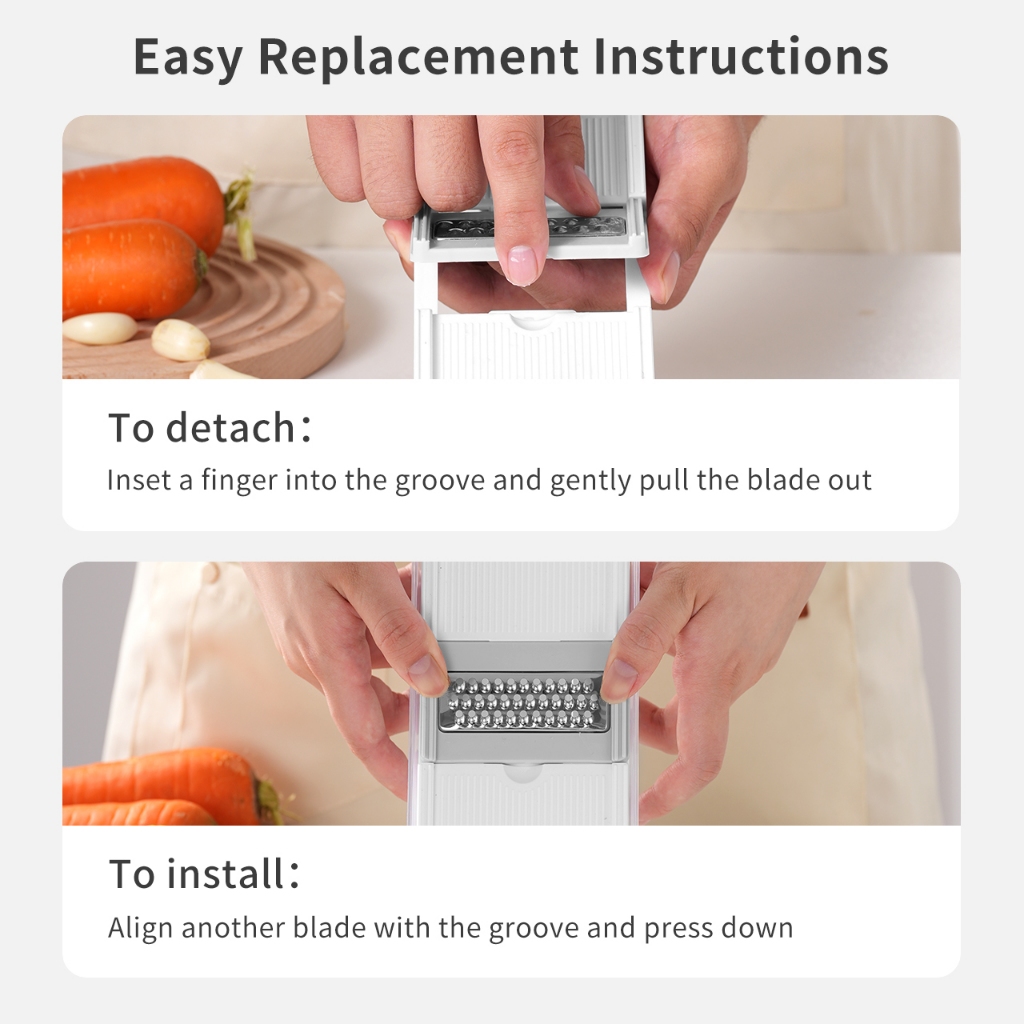 Easy Replacement Instructions

To detach：

Inset a finger into the groove and gently pull the blade out

To install：

Align another blade with the groove and press down