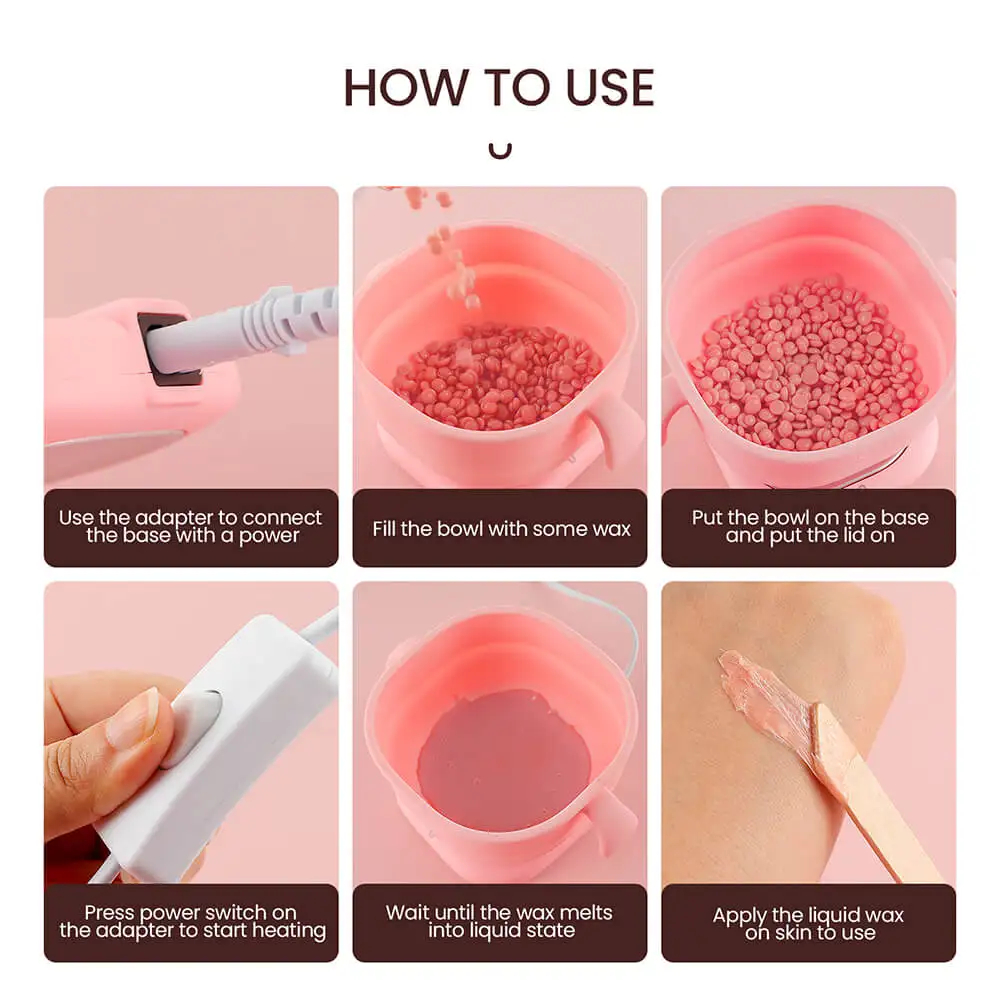 HOW TO USE

Use the adapter to connect the base with a power

Fill the bowl with some wax

Put the bowl on the base and put the lid on

Press power switch on the adapter to start heating

Wait until the wax melts into liquid state

Apply the liquid wax on skin to use