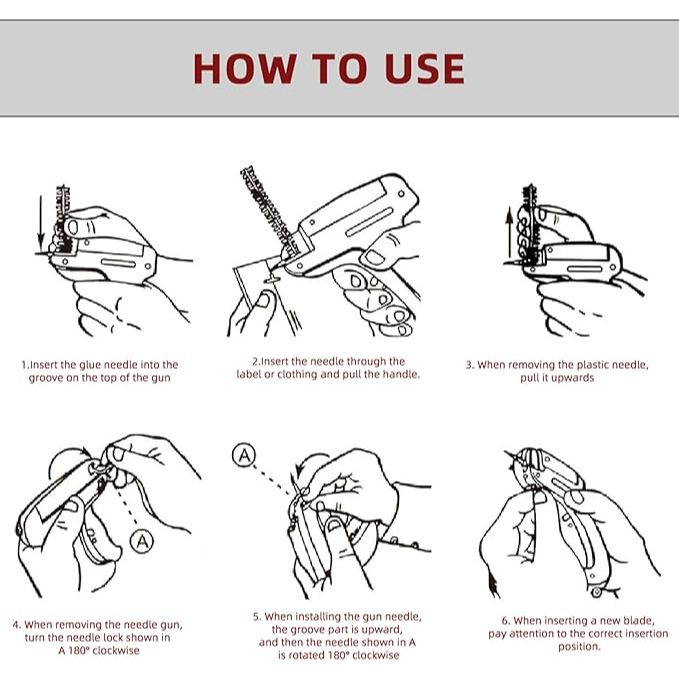 HOW TO USE

1.Insert the glue needle into the groove on the top of the gun

2.Insert the needle through the label or clothing and pull the handle.

3. When removing the plastic needle, pull it upwards

A

4. When removing the needle gun, turn the needle lock shown in A 180° clockwise

A

5. When installing the gun needle, the groove part is upward, and then the needle shown in A is rotated 180° clockwise

6. When inserting a new blade, pay attention to the correct insertion position.