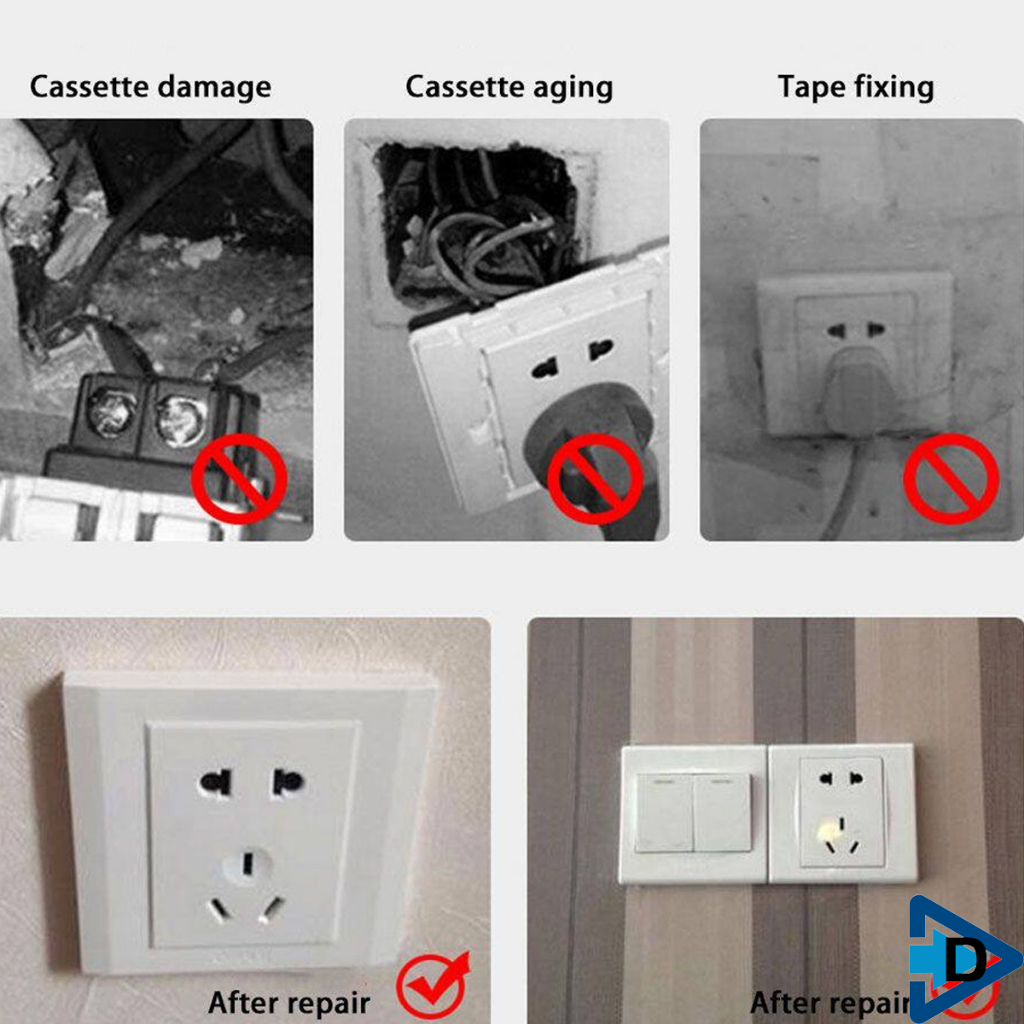 Cassette damage

Cassette aging

Tape fixing

After repair

After repair

D