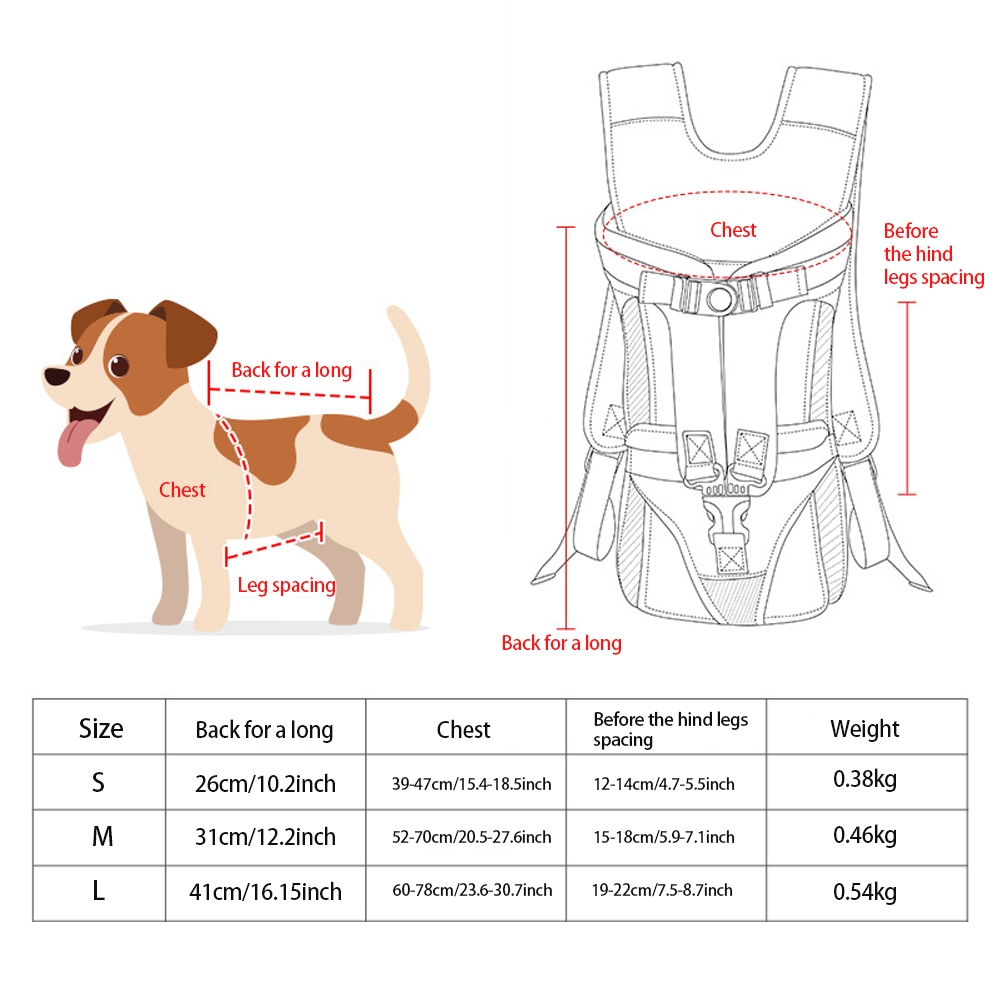 Back for a long

Chest

Leg spacing

Chest

Before the hind legs spacing

Back for a long

| Size | Back for a long | Chest | Before the hind legs spacing | Weight |
|---|---|---|---|---|
| S | 26cm/10.2inch | 39-47cm/15.4-18.5inch | 12-14cm/4.7-5.5inch | 0.38kg |
| M | 31cm/12.2inch | 52-70cm/20.5-27.6inch | 15-18cm/5.9-7.1inch | 0.46kg |
| L | 41cm/16.15inch | 60-78cm/23.6-30.7inch | 19-22cm/7.5-8.7inch | 0.54kg |