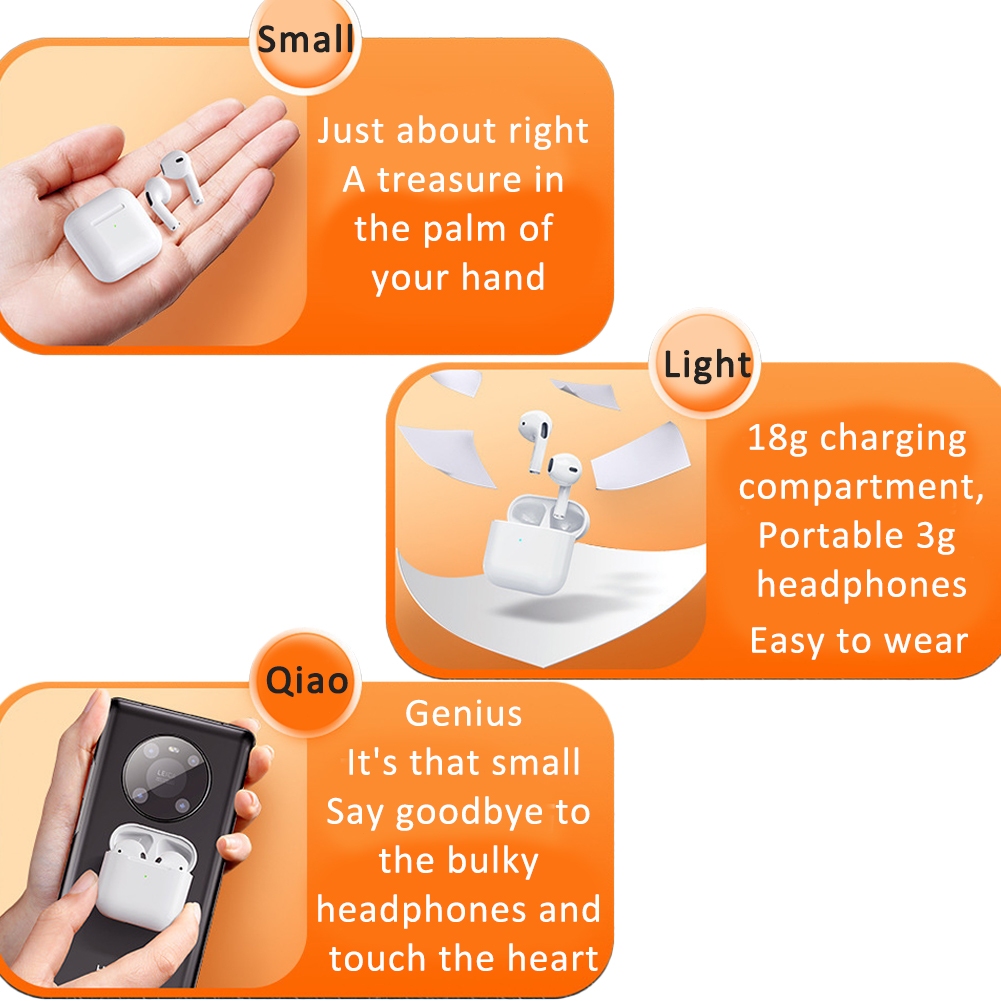 Small

Just about right
A treasure in the palm of your hand

Light

18g charging compartment,
Portable 3g headphones
Easy to wear

Qiao

Genius
It's that small
Say goodbye to the bulky headphones and touch the heart