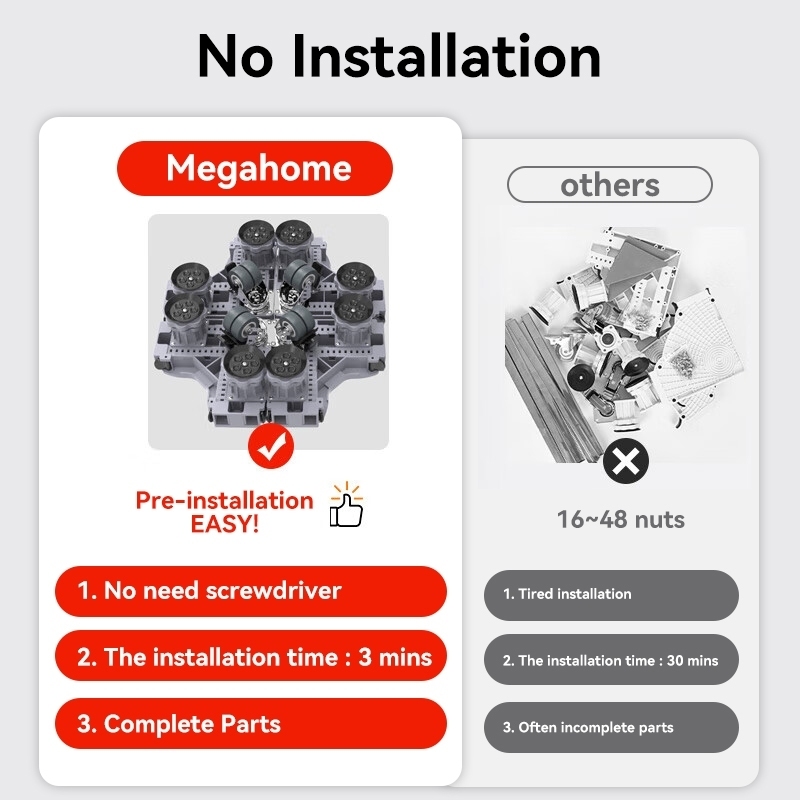 No Installation

Megahome

Pre-installation EASY!

1. No need screwdriver

2. The installation time : 3 mins

3. Complete Parts

others

16~48 nuts

1. Tired installation

2. The installation time : 30 mins

3. Often incomplete parts