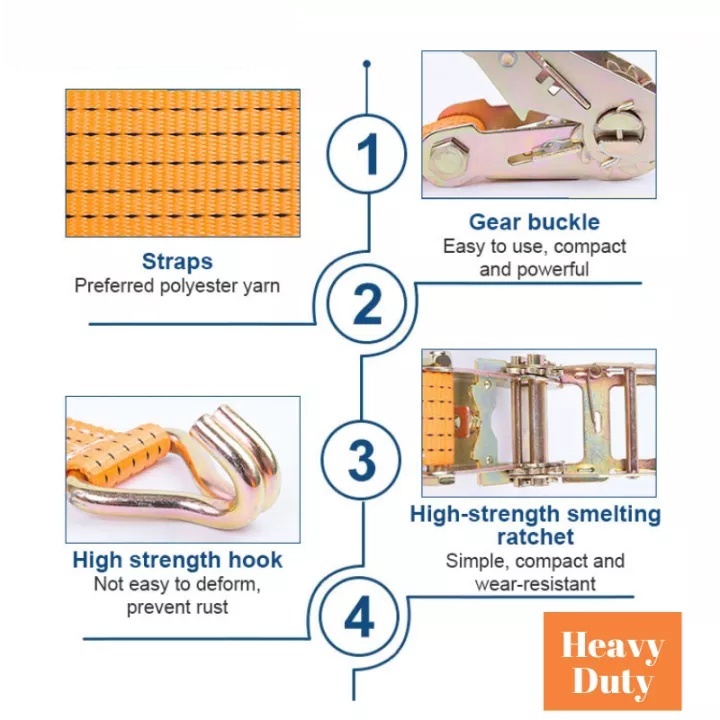 1

Gear buckle
Easy to use, compact and powerful

Straps
Preferred polyester yarn

2

3

High-strength smelting ratchet
Simple, compact and wear-resistant

High strength hook
Not easy to deform, prevent rust

4

Heavy Duty