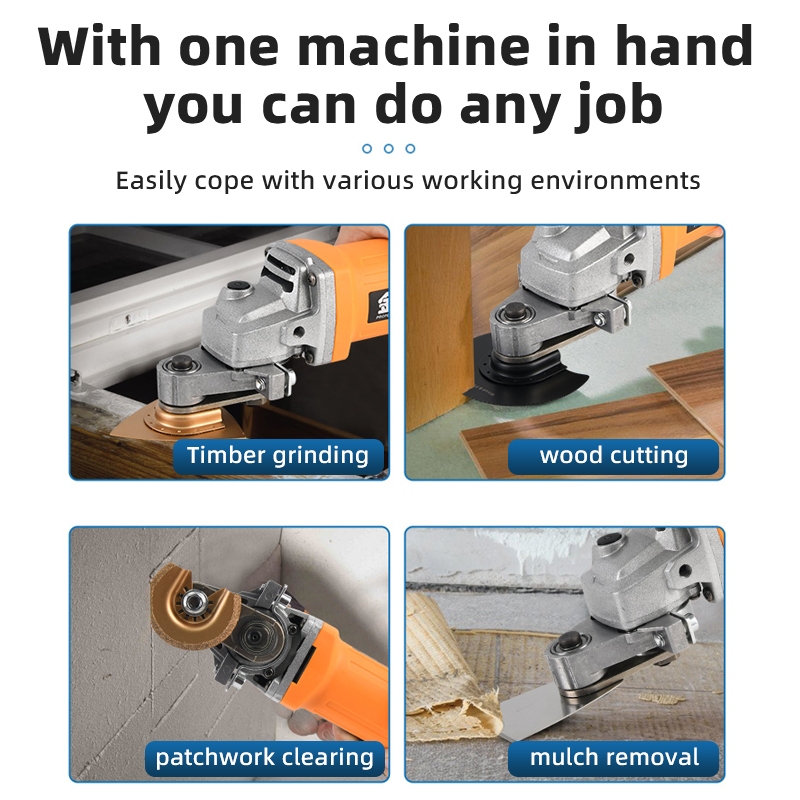 With one machine in hand you can do any job

Easily cope with various working environments

Timber grinding

wood cutting

patchwork clearing

mulch removal