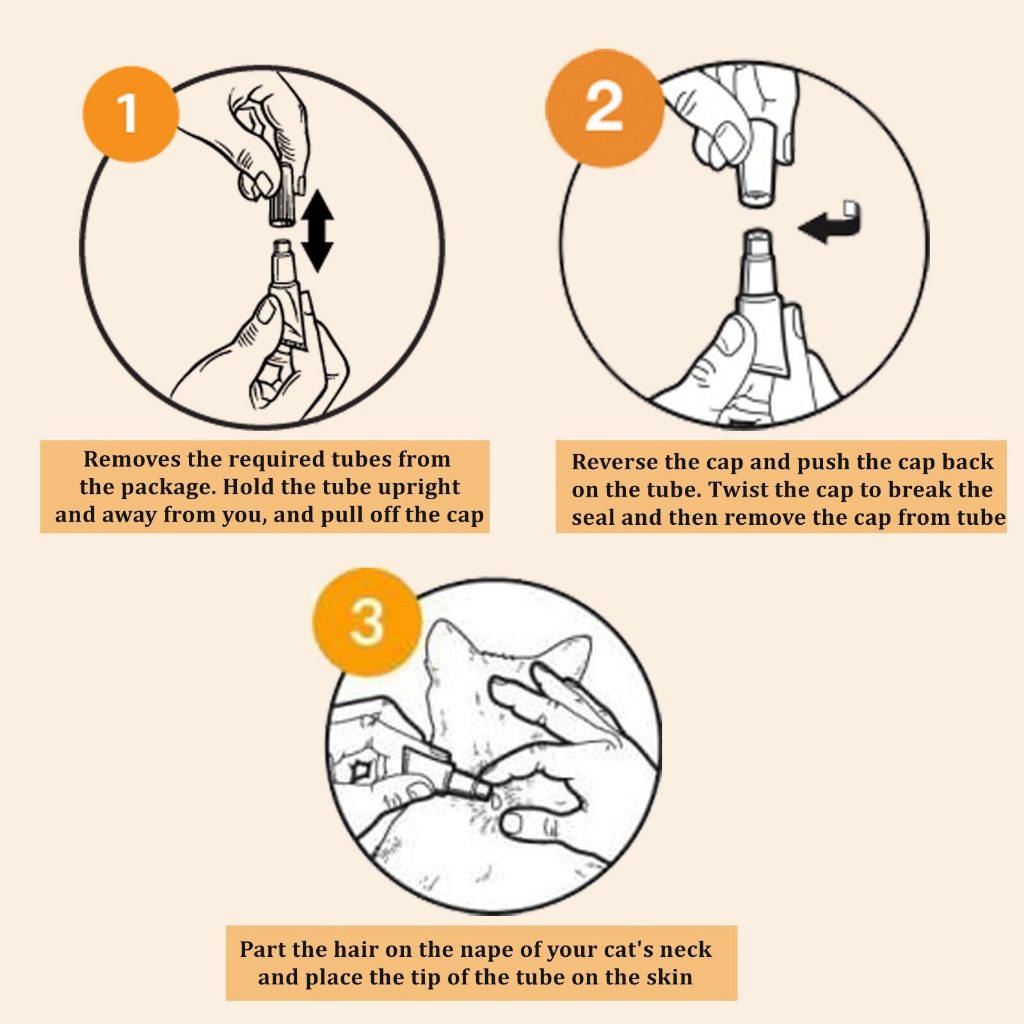 1

Removes the required tubes from the package. Hold the tube upright and away from you, and pull off the cap

2

Reverse the cap and push the cap back on the tube. Twist the cap to break the seal and then remove the cap from tube

3

Part the hair on the nape of your cat's neck and place the tip of the tube on the skin