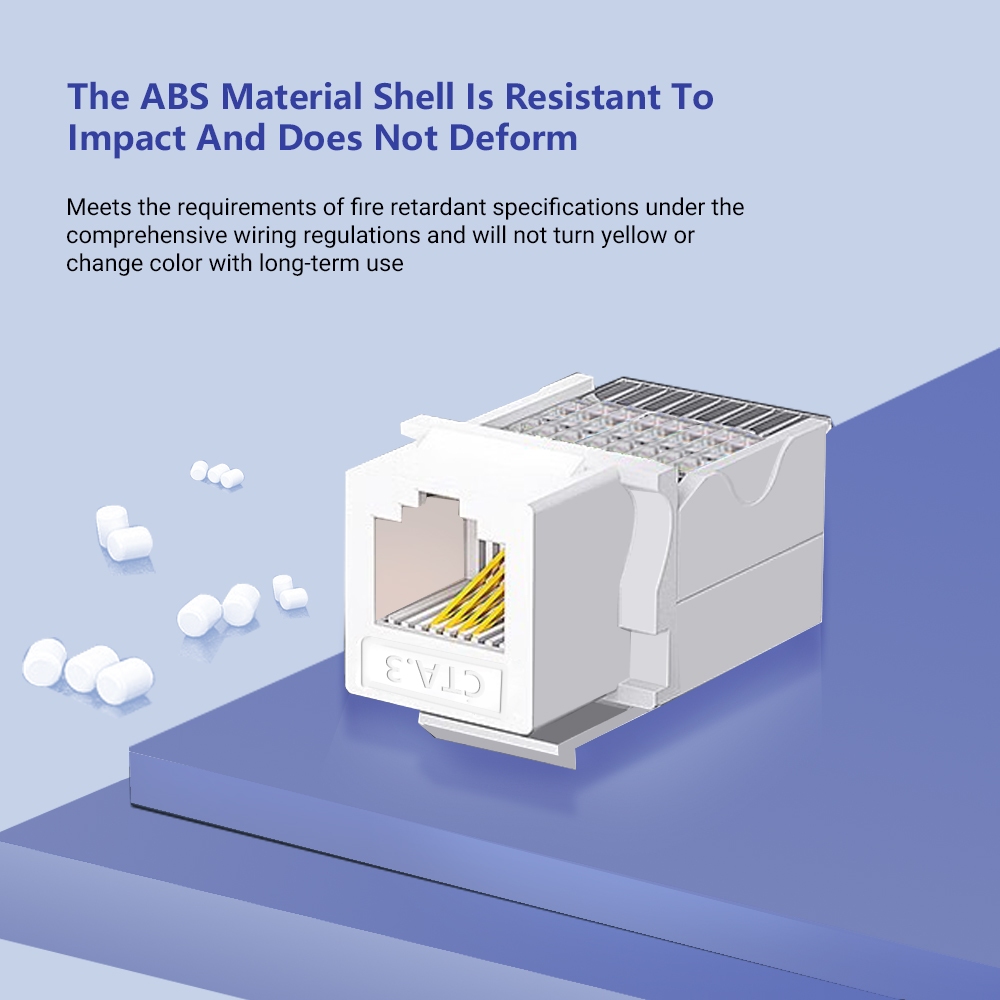 The ABS Material Shell Is Resistant To Impact And Does Not Deform

Meets the requirements of fire retardant specifications under the comprehensive wiring regulations and will not turn yellow or change color with long-term use

CTA.3