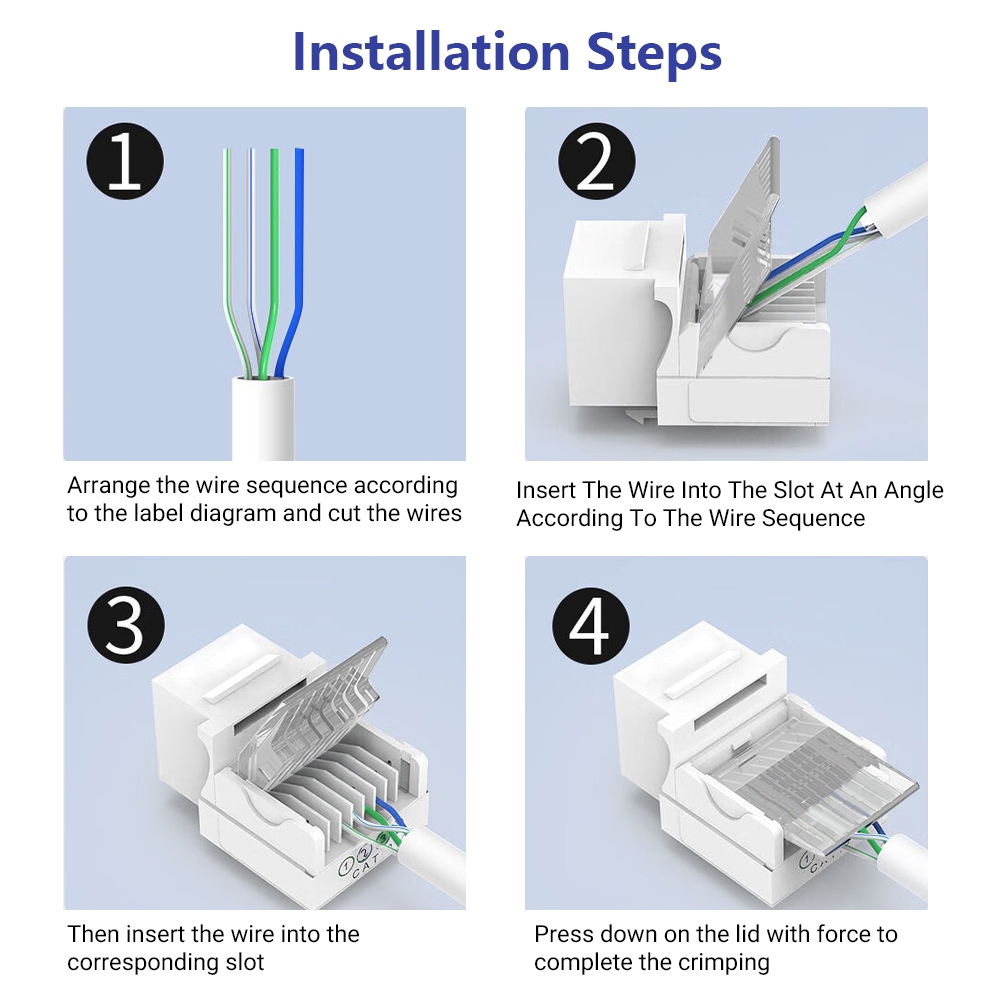 Installation Steps

1

Arrange the wire sequence according to the label diagram and cut the wires

2

Insert The Wire Into The Slot At An Angle According To The Wire Sequence

3

CAT

Then insert the wire into the corresponding slot

4

Press down on the lid with force to complete the crimping