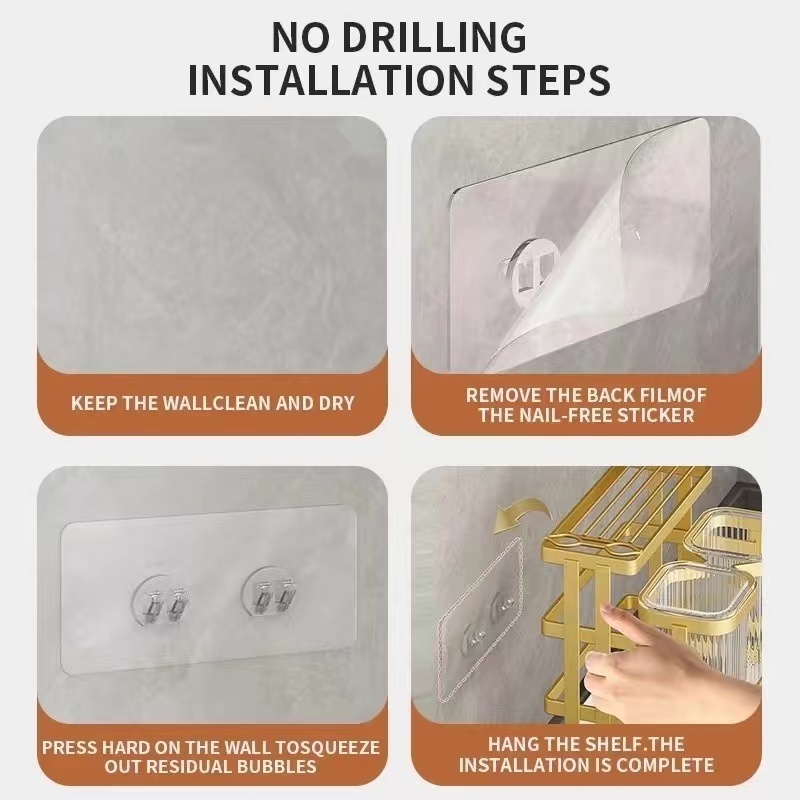 NO DRILLING
INSTALLATION STEPS

KEEP THE WALLCLEAN AND DRY

REMOVE THE BACK FILMOF THE NAIL-FREE STICKER

PRESS HARD ON THE WALL TOSQUEEZE OUT RESIDUAL BUBBLES

HANG THE SHELF.THE INSTALLATION IS COMPLETE