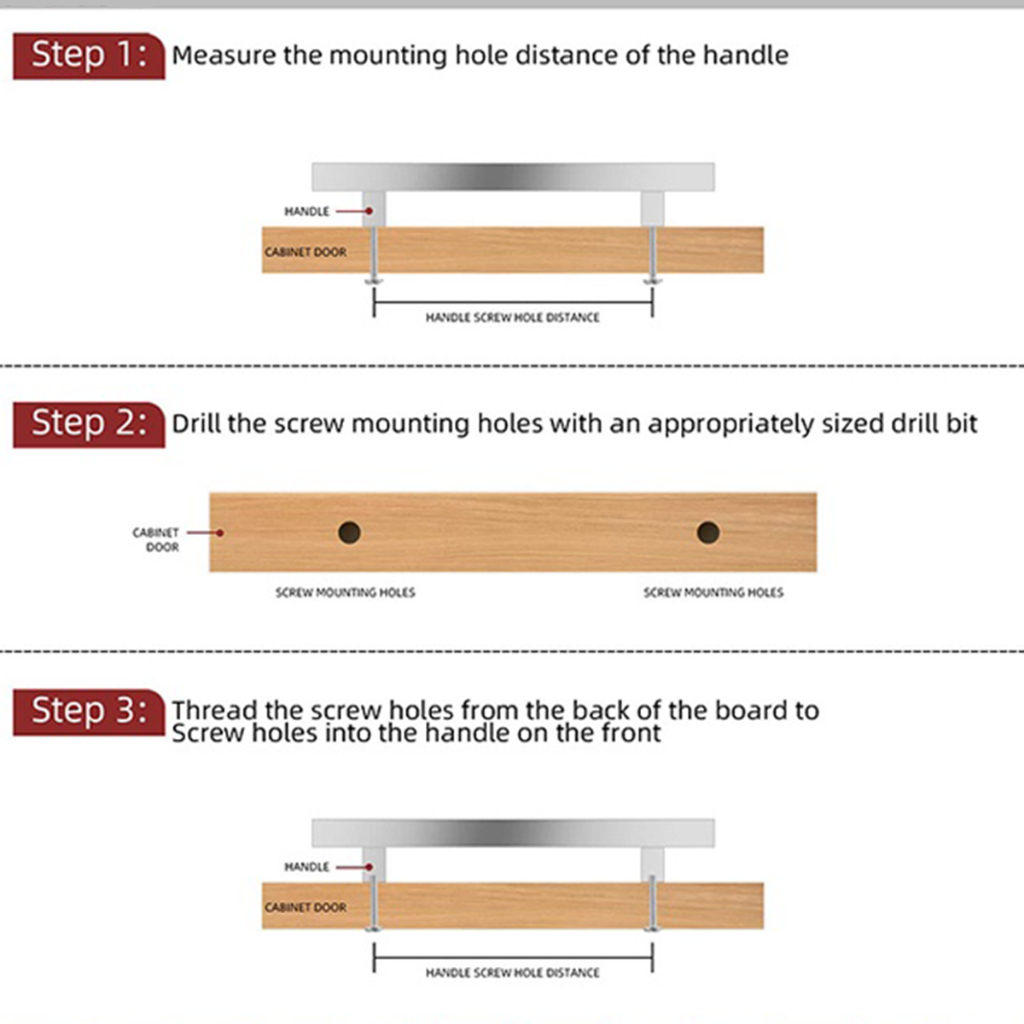 Step 1: Measure the mounting hole distance of the handle

HANDLE
CABINET DOOR
HANDLE SCREW HOLE DISTANCE

Step 2: Drill the screw mounting holes with an appropriately sized drill bit

CABINET DOOR
SCREW MOUNTING HOLES
SCREW MOUNTING HOLES

Step 3: Thread the screw holes from the back of the board to Screw holes into the handle on the front

HANDLE
CABINET DOOR
HANDLE SCREW HOLE DISTANCE