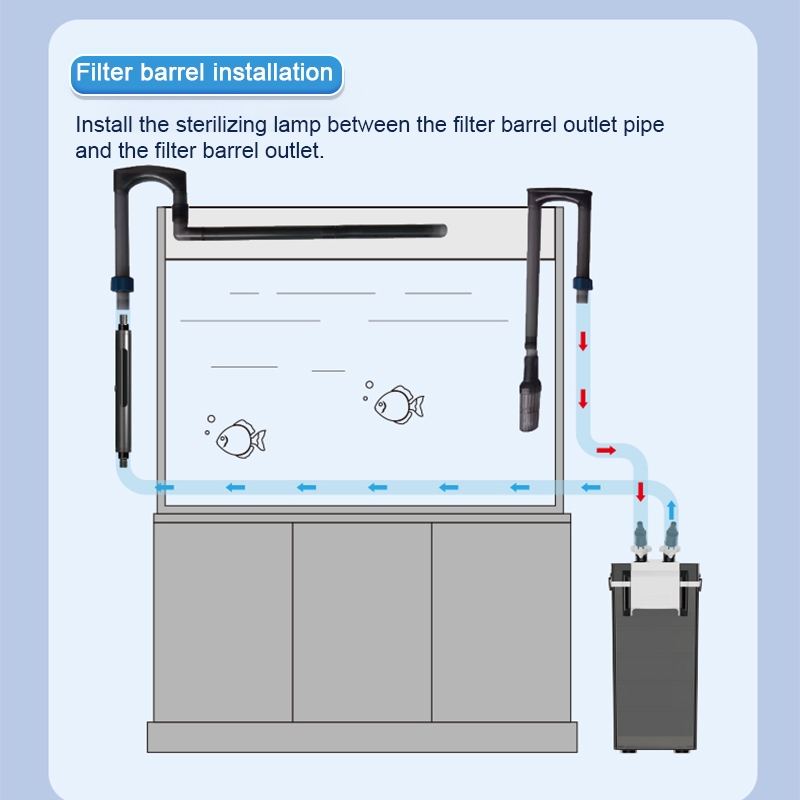 Filter barrel installation

Install the sterilizing lamp between the filter barrel outlet pipe and the filter barrel outlet.