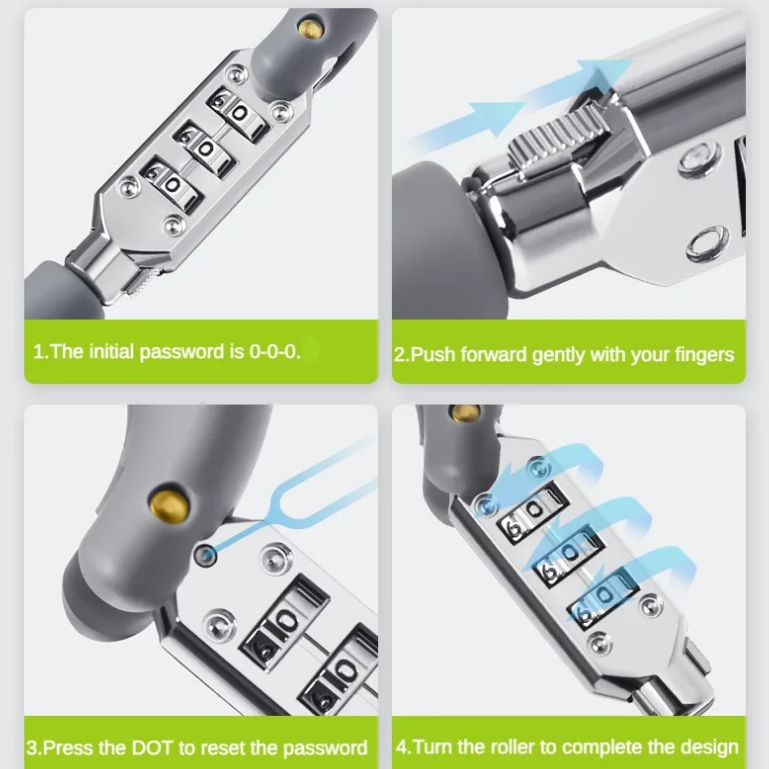 1.The initial password is 0-0-0.

2.Push forward gently with your fingers

3.Press the DOT to reset the password

4.Turn the roller to complete the design