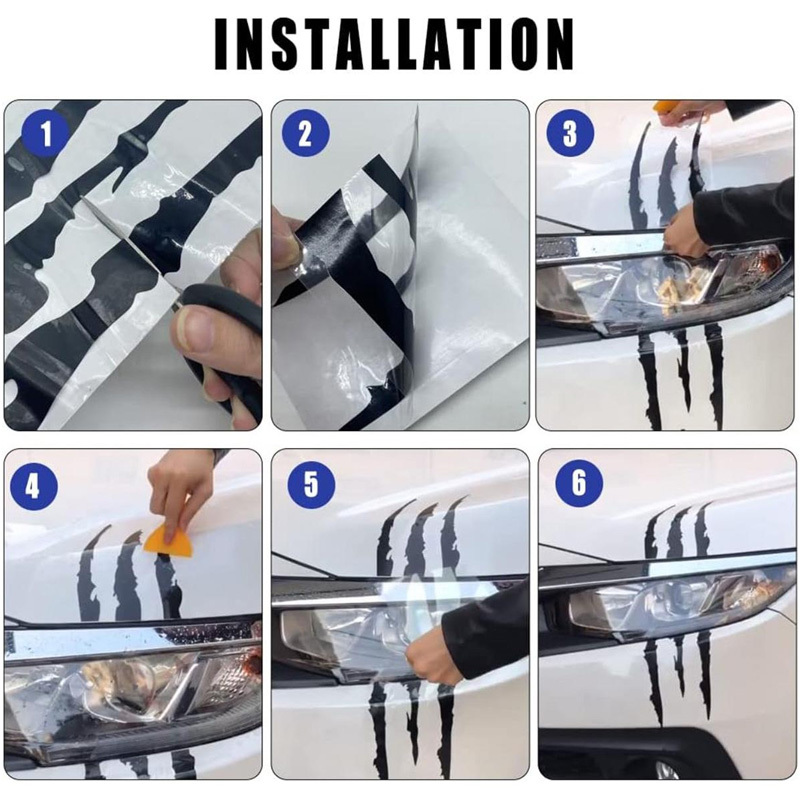 INSTALLATION

1

2

3

4

5

6