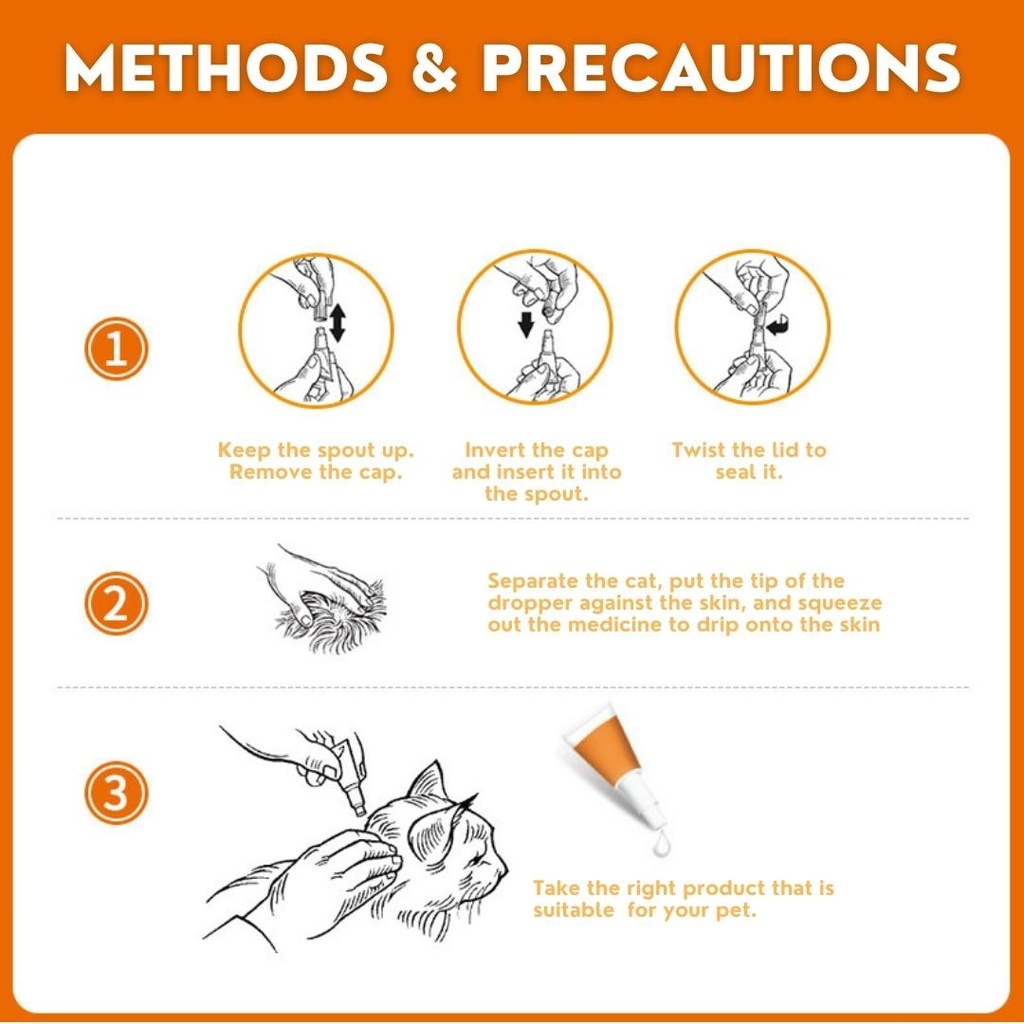 METHODS & PRECAUTIONS

1

Keep the spout up. Remove the cap.

Invert the cap and insert it into the spout.

Twist the lid to seal it.

2

Separate the cat, put the tip of the dropper against the skin, and squeeze out the medicine to drip onto the skin

3

Take the right product that is suitable for your pet.