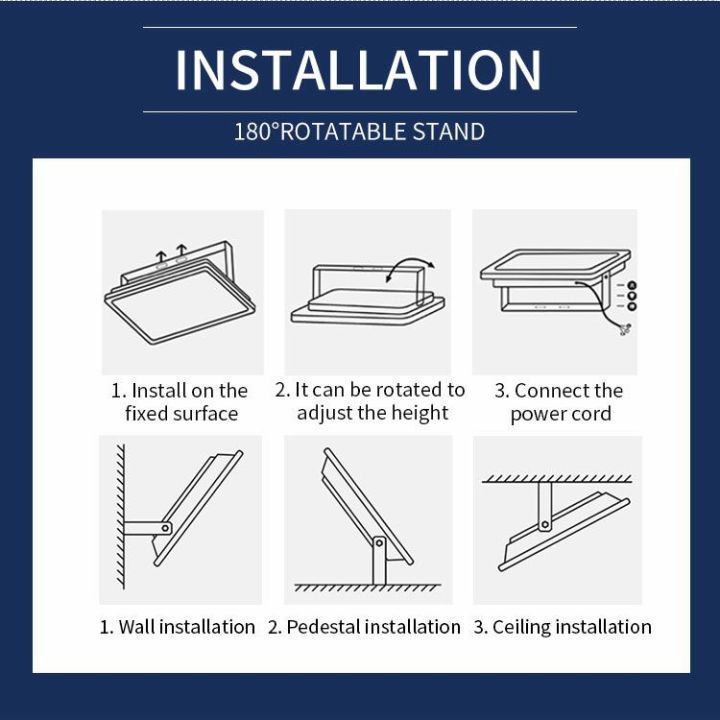 INSTALLATION

180°ROTATABLE STAND

1. Install on the fixed surface

2. It can be rotated to adjust the height

3. Connect the power cord

1. Wall installation

2. Pedestal installation

3. Ceiling installation