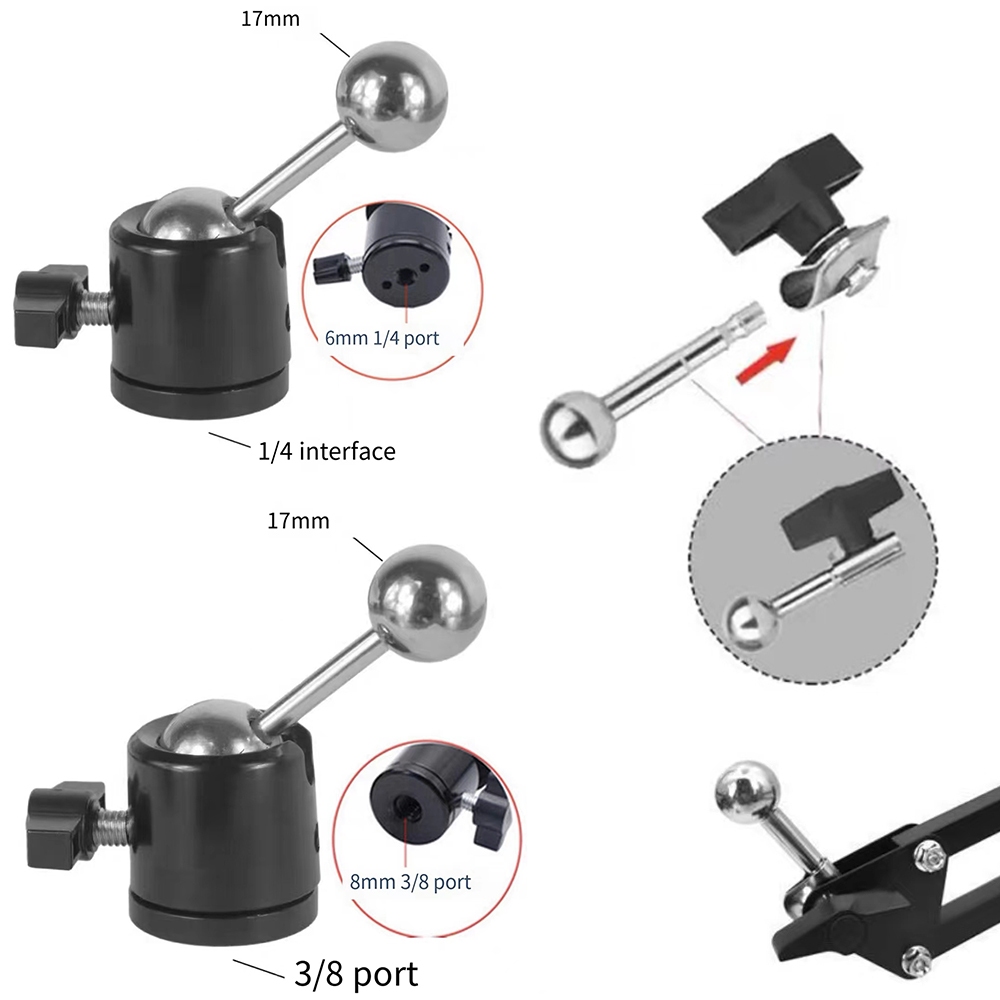 17mm

6mm 1/4 port

1/4 interface

17mm

8mm 3/8 port

3/8 port