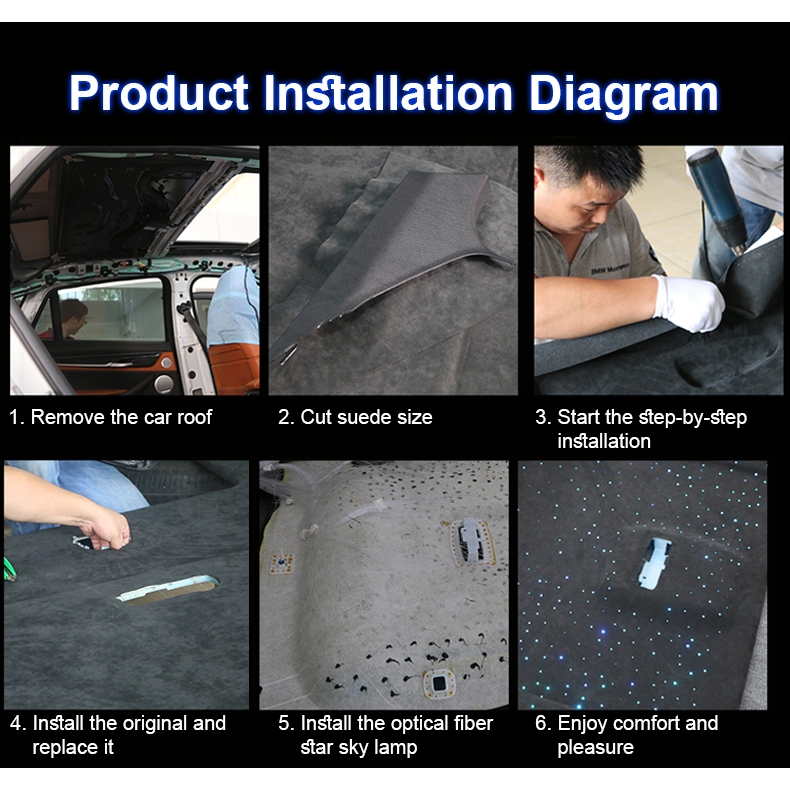 Product Installation Diagram

1. Remove the car roof

2. Cut suede size

3. Start the step-by-step installation

4. Install the original and replace it

5. Install the optical fiber star sky lamp

6. Enjoy comfort and pleasure