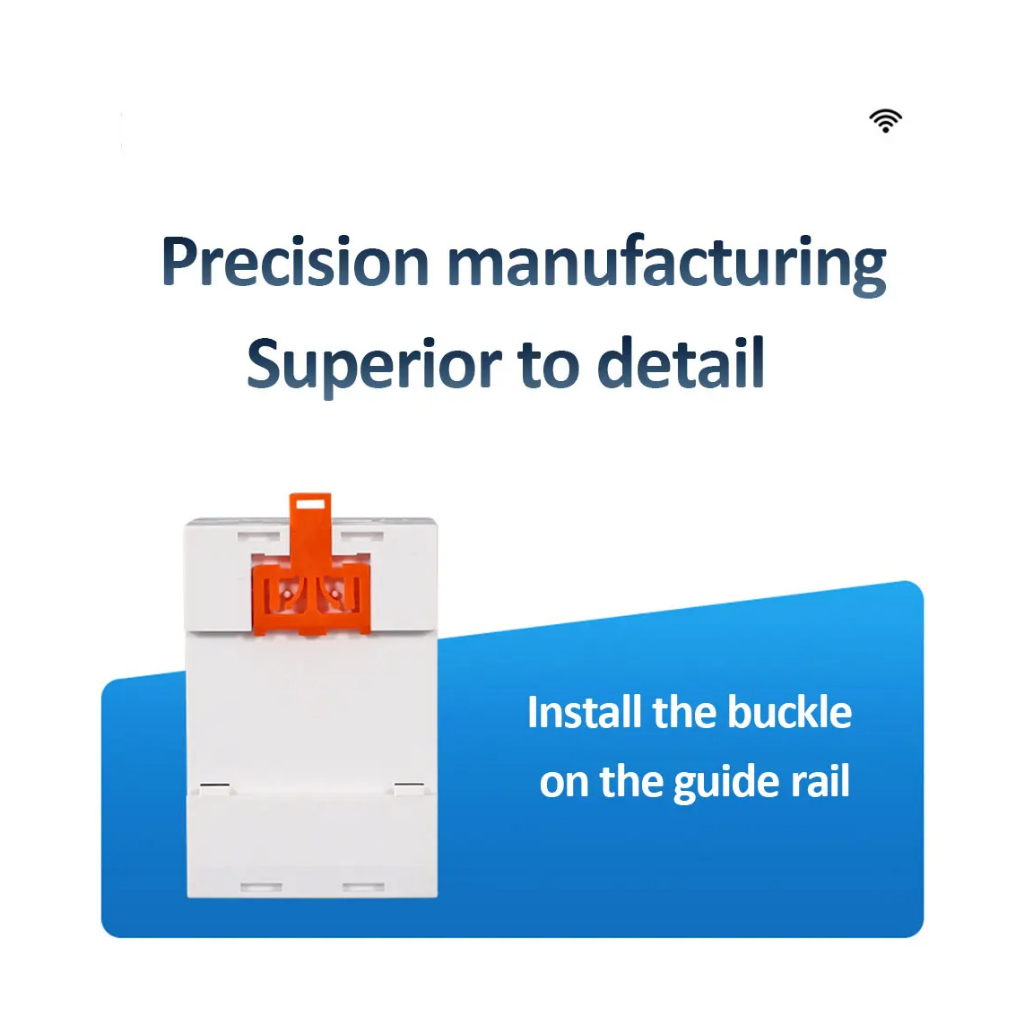 Precision manufacturing
Superior to detail

Install the buckle
on the guide rail