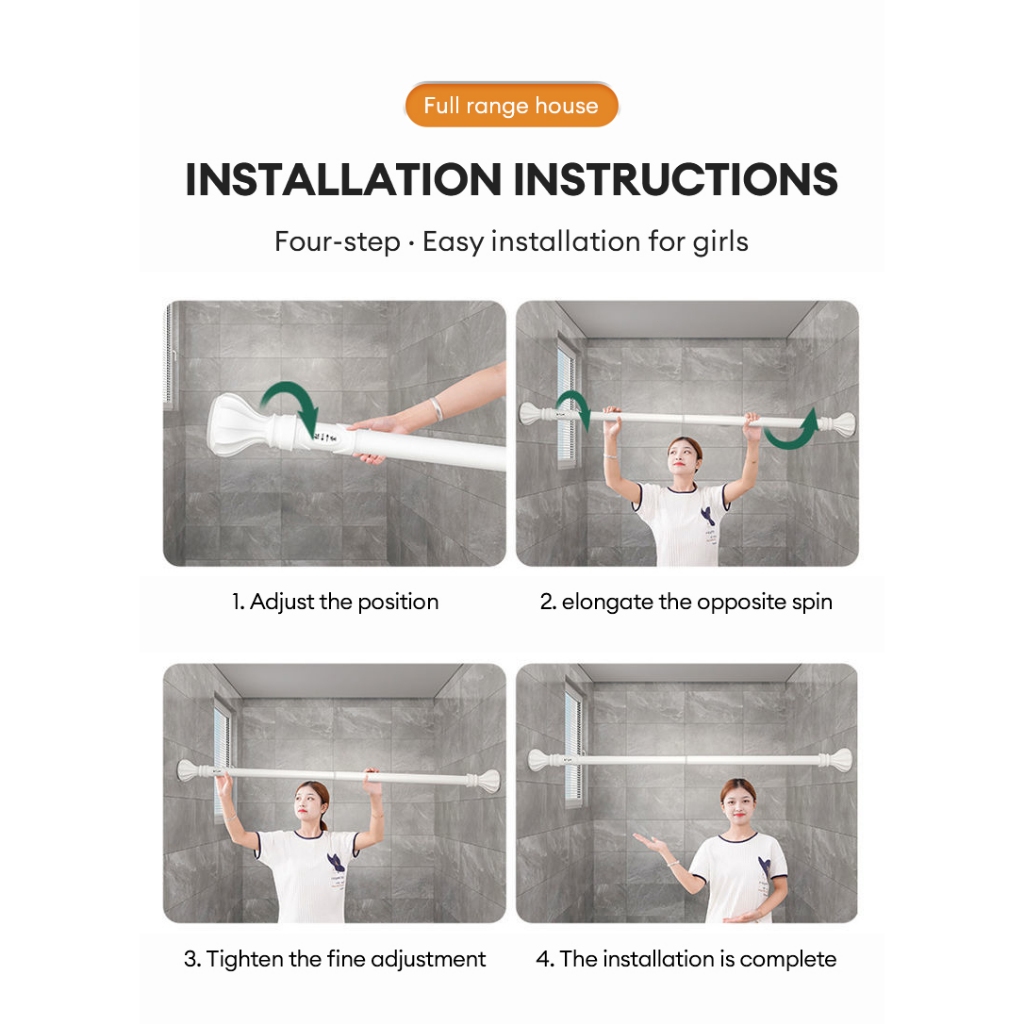 Full range house

INSTALLATION INSTRUCTIONS

Four-step · Easy installation for girls

1. Adjust the position

2. elongate the opposite spin

3. Tighten the fine adjustment

4. The installation is complete