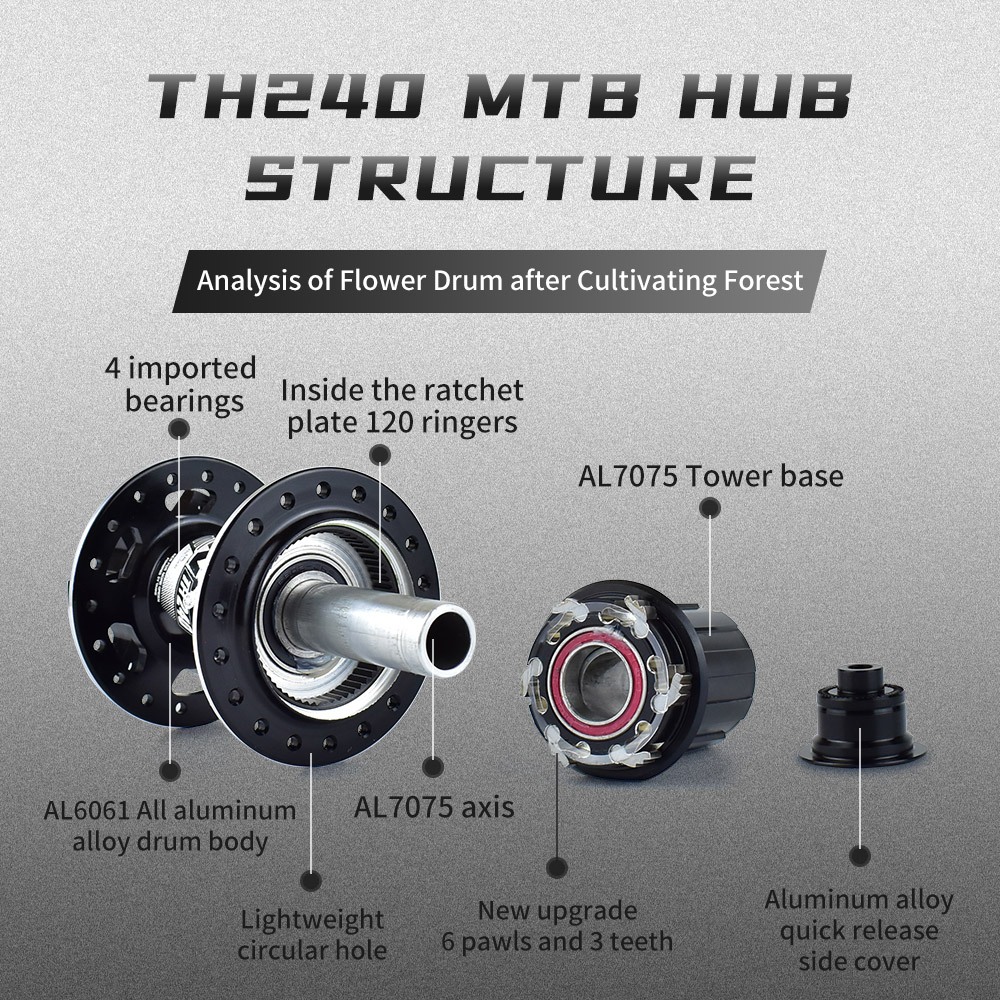 TH240 MTB HUB STRUCTURE

Analysis of Flower Drum after Cultivating Forest

4 imported bearings

Inside the ratchet plate 120 ringers

AL7075 Tower base

AL6061 All aluminum alloy drum body

AL7075 axis

Lightweight circular hole

New upgrade 6 pawls and 3 teeth

Aluminum alloy quick release side cover