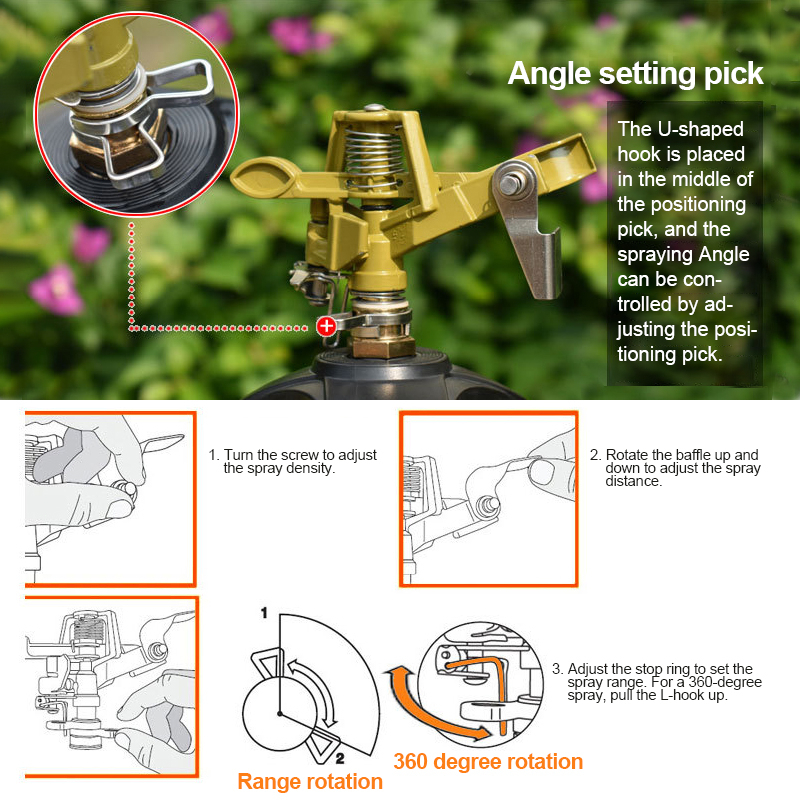 Angle setting pick

The U-shaped hook is placed in the middle of the positioning pick, and the spraying Angle can be controlled by adjusting the positioning pick.

1. Turn the screw to adjust the spray density.

2. Rotate the baffle up and down to adjust the spray distance.

1

2

Range rotation

360 degree rotation

3. Adjust the stop ring to set the spray range. For a 360-degree spray, pull the L-hook up.