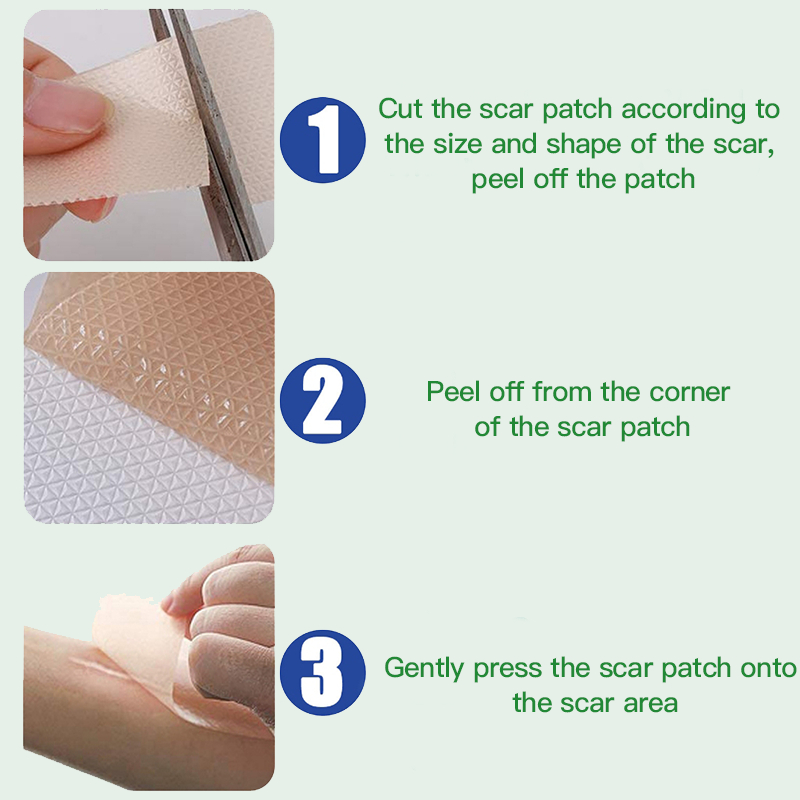 1

Cut the scar patch according to the size and shape of the scar, peel off the patch

2

Peel off from the corner of the scar patch

3

Gently press the scar patch onto the scar area