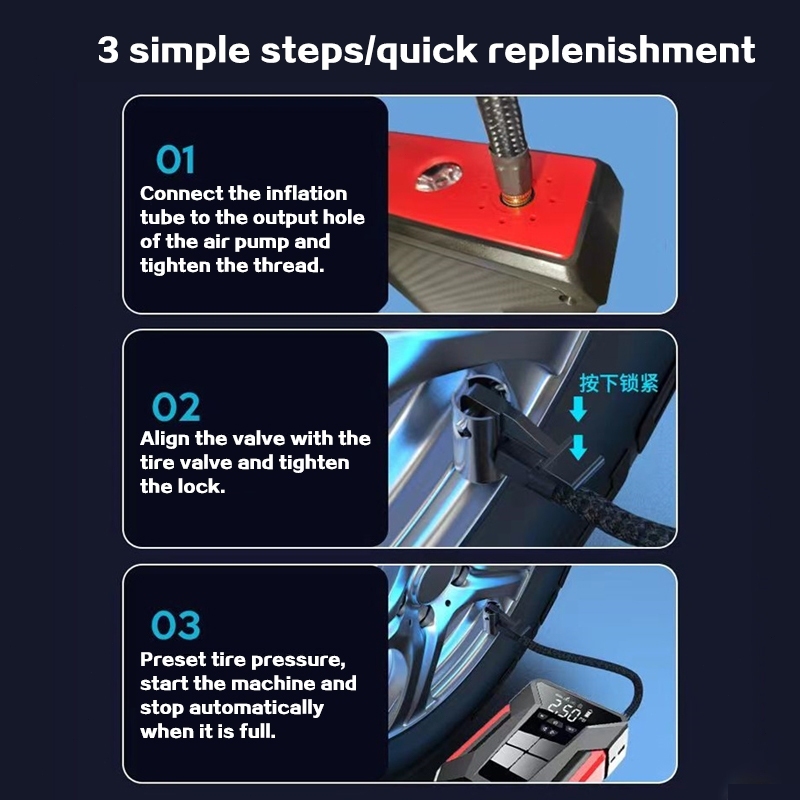 3 simple steps/quick replenishment

01
Connect the inflation tube to the output hole of the air pump and tighten the thread.

02
Align the valve with the tire valve and tighten the lock.

按下锁紧

03
Preset tire pressure, start the machine and stop automatically when it is full.

250