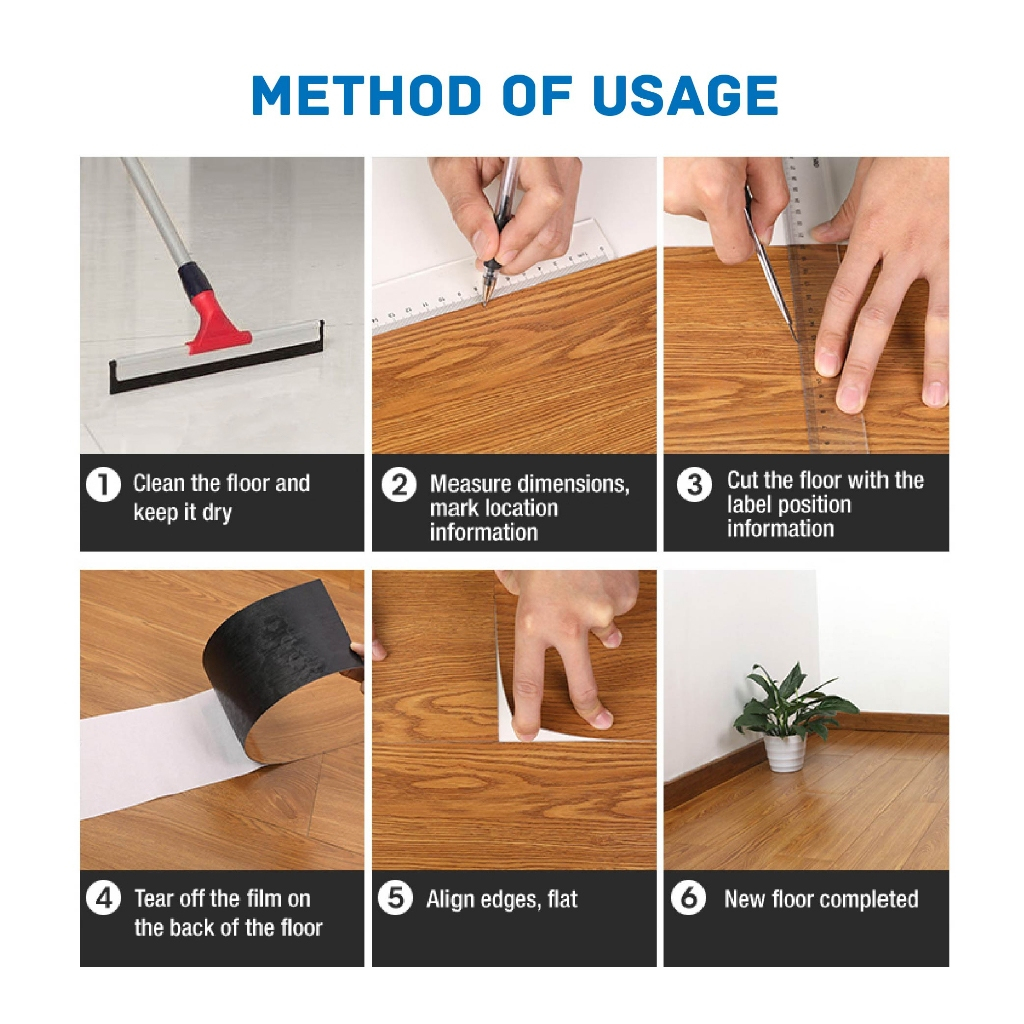 METHOD OF USAGE

1 Clean the floor and keep it dry

2 Measure dimensions, mark location information

3 Cut the floor with the label position information

4 Tear off the film on the back of the floor

5 Align edges, flat

6 New floor completed