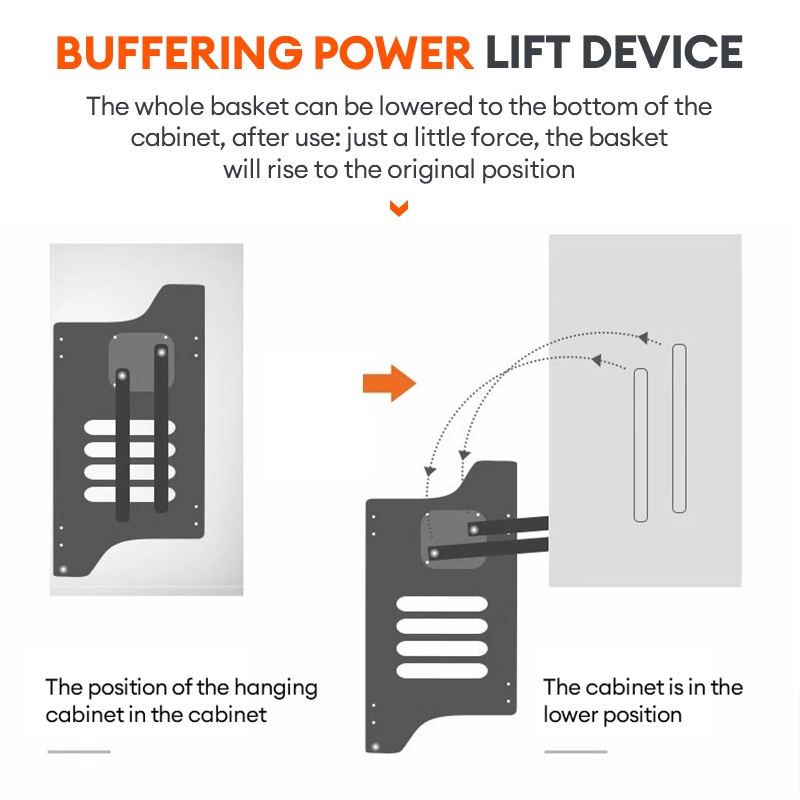 BUFFERING POWER LIFT DEVICE

The whole basket can be lowered to the bottom of the cabinet, after use: just a little force, the basket will rise to the original position

The position of the hanging cabinet in the cabinet

The cabinet is in the lower position