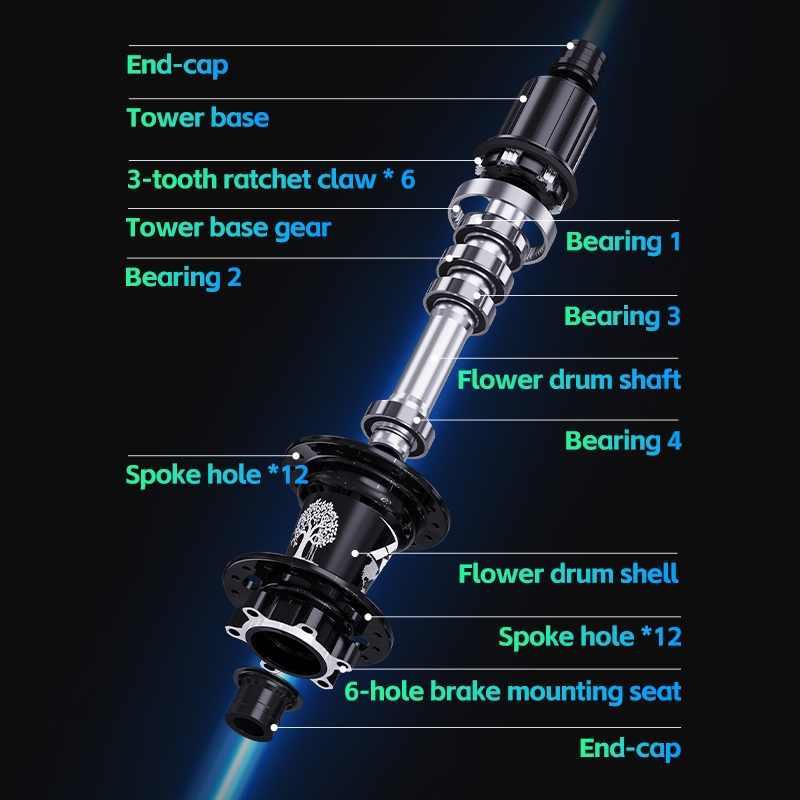 End-cap

Tower base

3-tooth ratchet claw * 6

Tower base gear

Bearing 1

Bearing 2

Bearing 3

Flower drum shaft

Bearing 4

Spoke hole *12

Flower drum shell

Spoke hole *12

6-hole brake mounting seat

End-cap