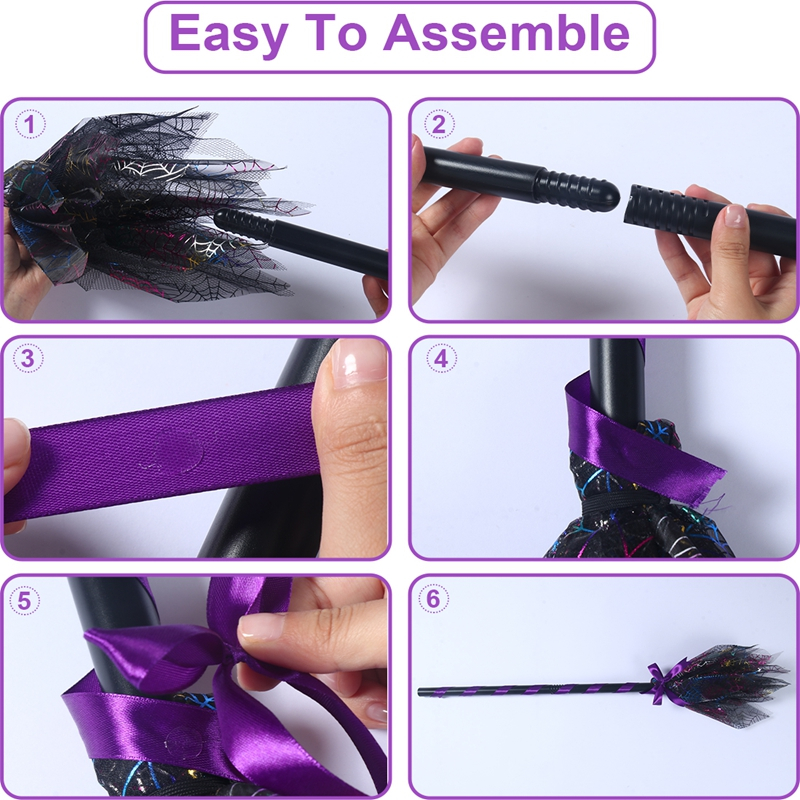 Easy To Assemble

1

2

3

4

5

6