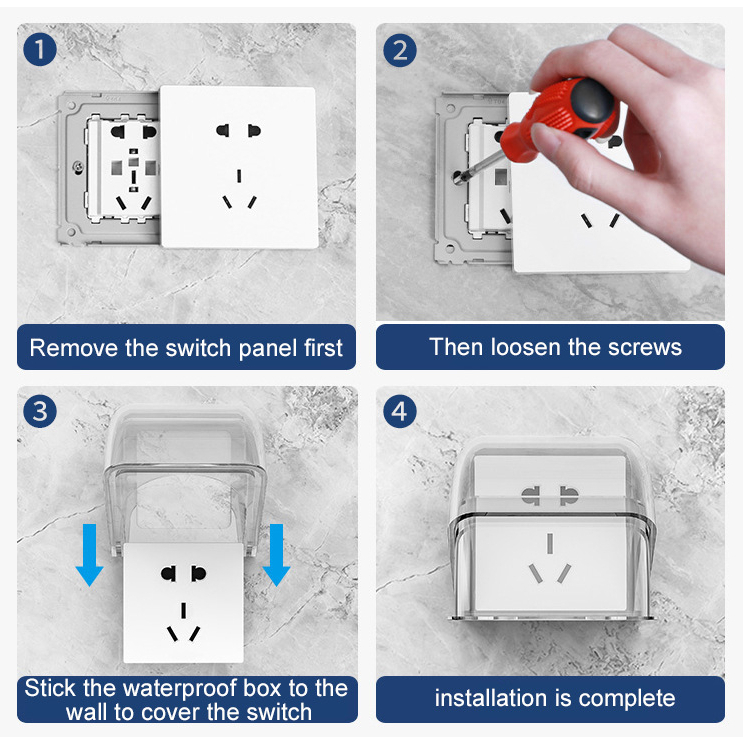 1

Remove the switch panel first

2

Then loosen the screws

3

Stick the waterproof box to the wall to cover the switch

4

installation is complete