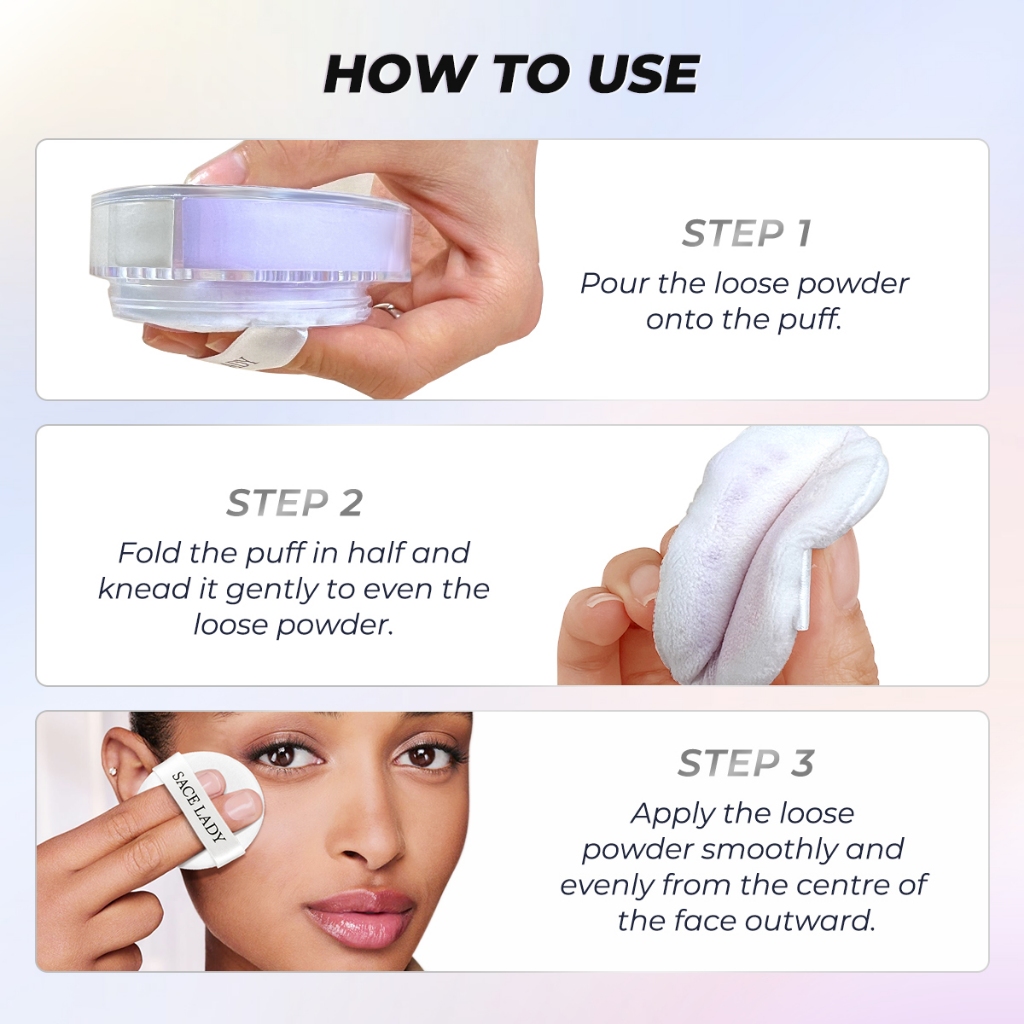 HOW TO USE

STEP 1
Pour the loose powder onto the puff.

STEP 2
Fold the puff in half and knead it gently to even the loose powder.

SACE LADY

STEP 3
Apply the loose powder smoothly and evenly from the centre of the face outward.