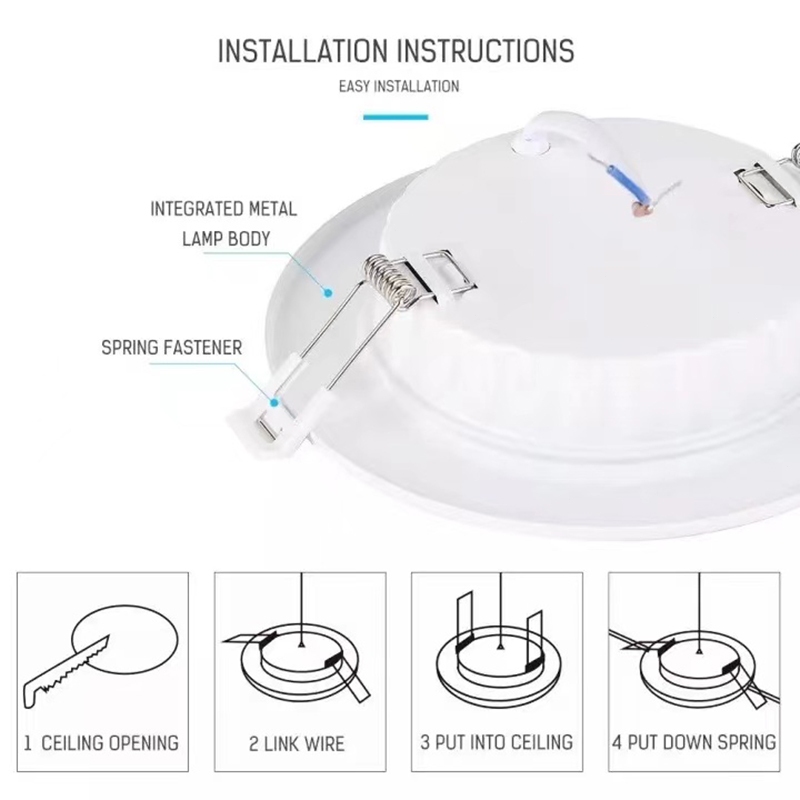 INSTALLATION INSTRUCTIONS

EASY INSTALLATION

INTEGRATED METAL LAMP BODY

SPRING FASTENER

1 CEILING OPENING

2 LINK WIRE

3 PUT INTO CEILING

4 PUT DOWN SPRING