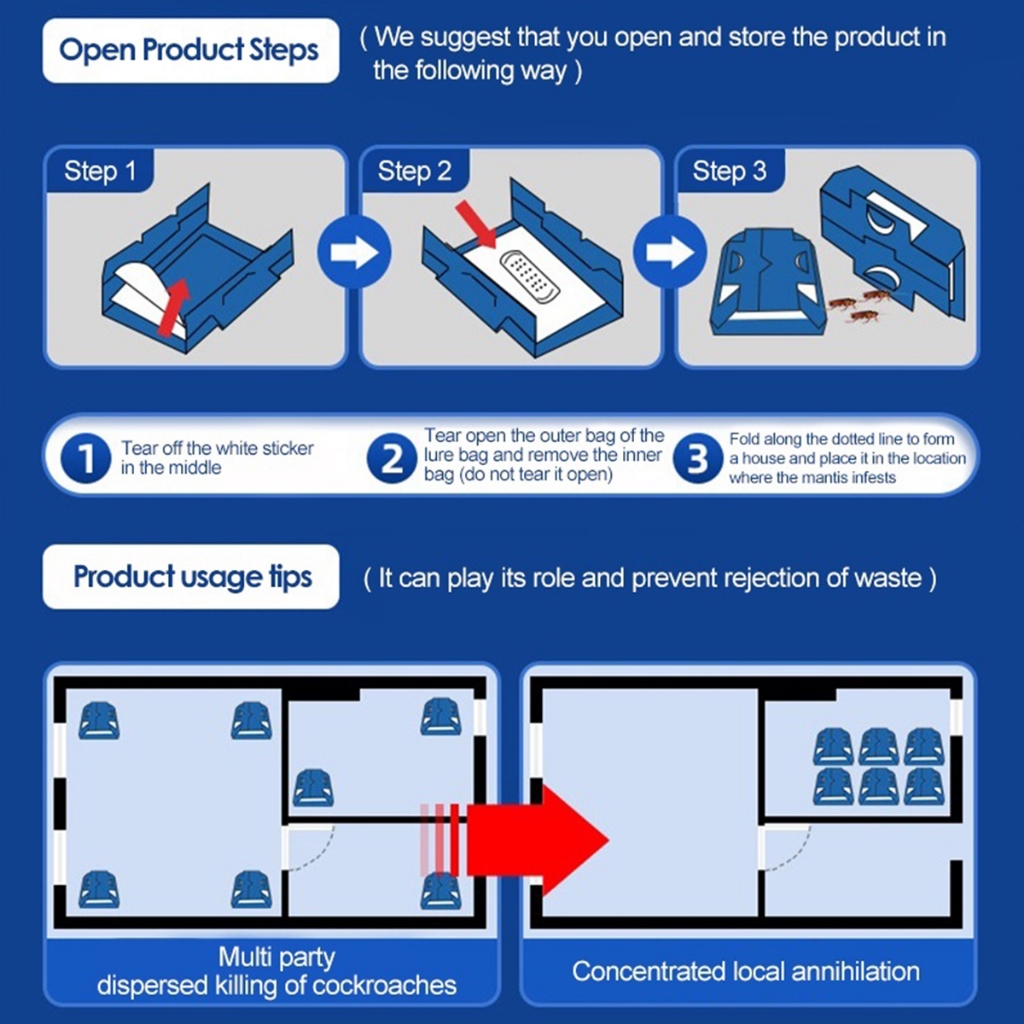 Open Product Steps

( We suggest that you open and store the product in the following way )

Step 1

Step 2

Step 3

1 Tear off the white sticker in the middle

2 Tear open the outer bag of the lure bag and remove the inner bag (do not tear it open)

3 Fold along the dotted line to form a house and place it in the location where the mantis infests

Product usage tips

( It can play its role and prevent rejection of waste )

Multi party dispersed killing of cockroaches

Concentrated local annihilation