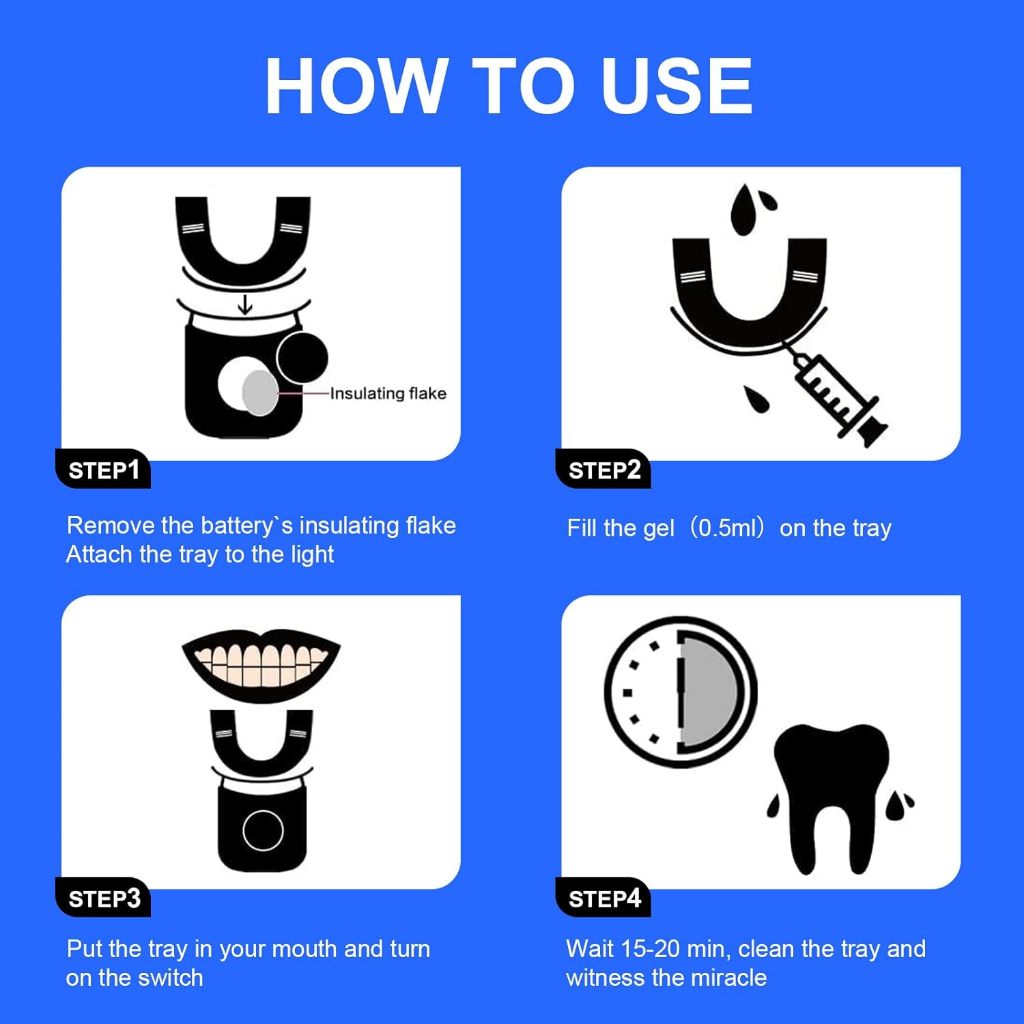 HOW TO USE

Insulating flake

STEP1

Remove the battery`s insulating flake
Attach the tray to the light

STEP2

Fill the gel（0.5ml）on the tray

STEP3

Put the tray in your mouth and turn on the switch

STEP4

Wait 15-20 min, clean the tray and witness the miracle