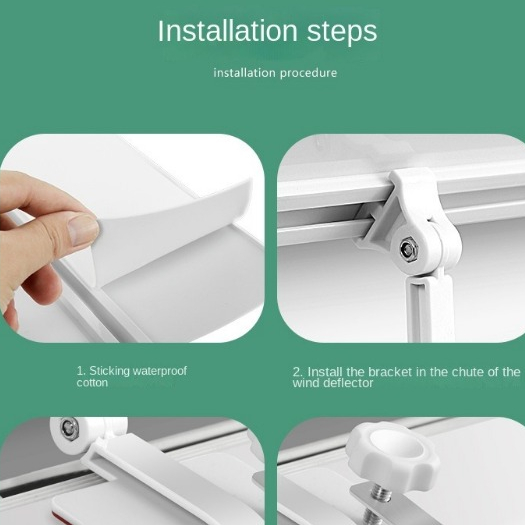 Installation steps

installation procedure

1. Sticking waterproof cotton

2. Install the bracket in the chute of the wind deflector